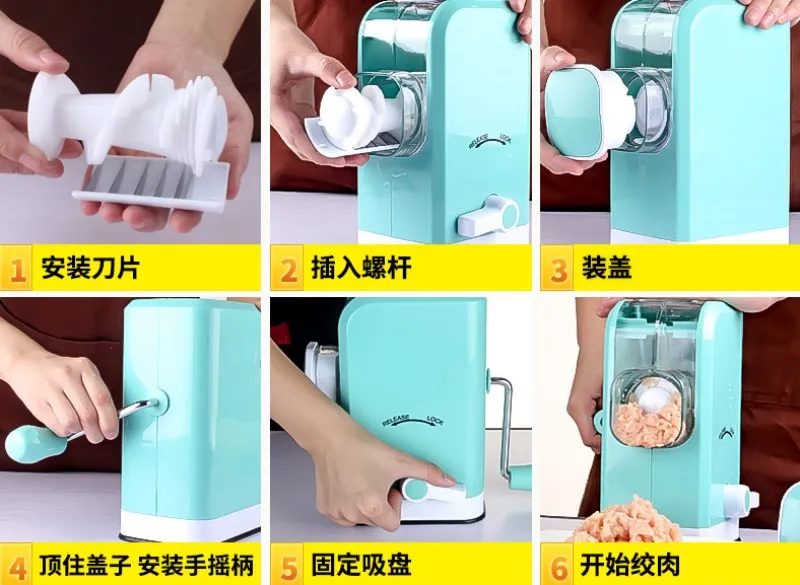 RELEASE LOCK

1 安装刀片

2 插入螺杆

3 装盖

RELEASE LOCK

4 顶住盖子 安装手摇柄

5 固定吸盘

6 开始绞肉