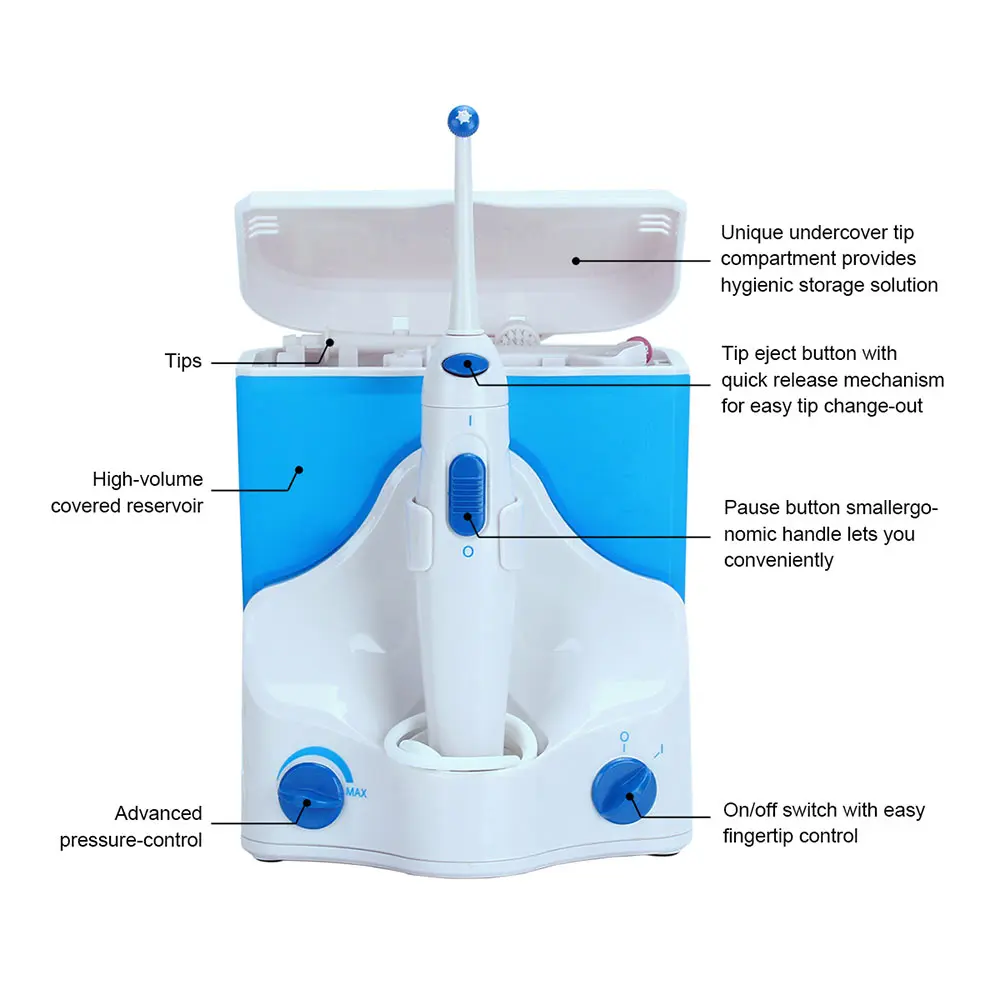 Unique undercover tip compartment provides hygienic storage solution

Tips

Tip eject button with quick release mechanism for easy tip change-out

I

High-volume covered reservoir

Pause button smallergonomic handle lets you conveniently

O

O I

MAX

Advanced pressure-control

On/off switch with easy fingertip control