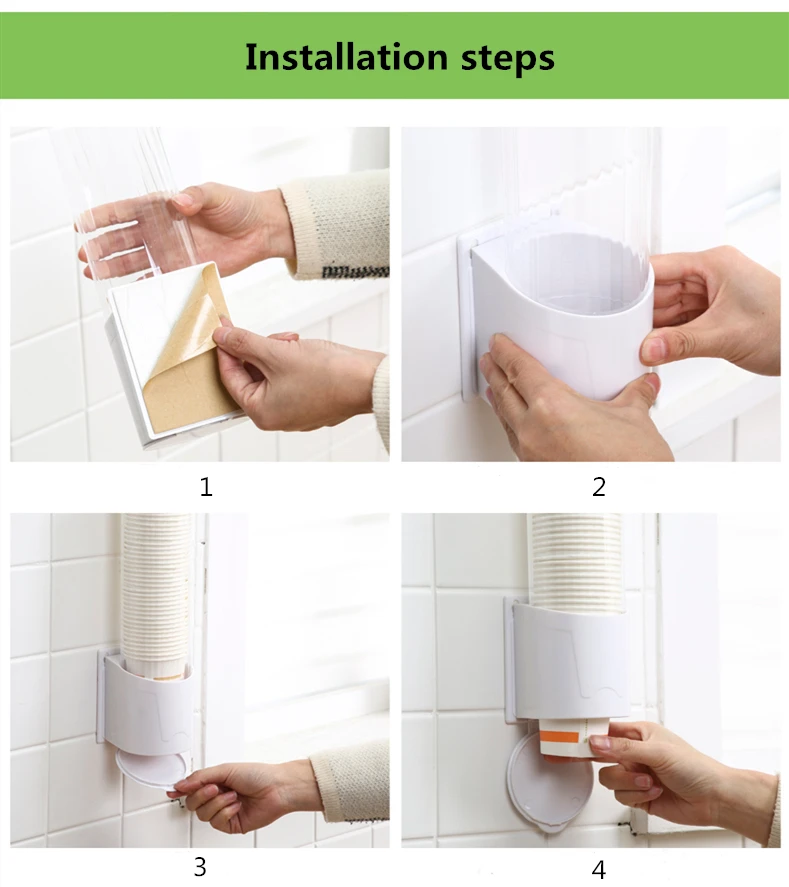 Installation steps

1

2

3

4