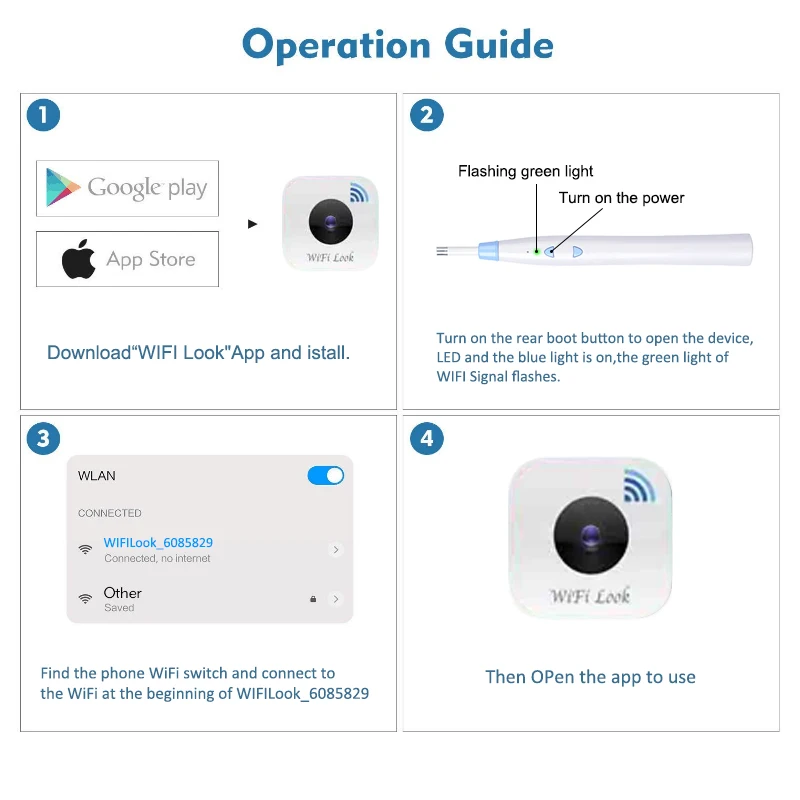 Operation Guide

1

Google play

App Store

WiFi Look

Download“WIFI Look"App and istall.

2

Flashing green light

Turn on the power

Turn on the rear boot button to open the device, LED and the blue light is on,the green light of WIFI Signal flashes.

3

WLAN

CONNECTED

WIFILook_6085829
Connected, no internet

Other
Saved

Find the phone WiFi switch and connect to the WiFi at the beginning of WIFILook_6085829

4

WiFi Look

Then OPen the app to use