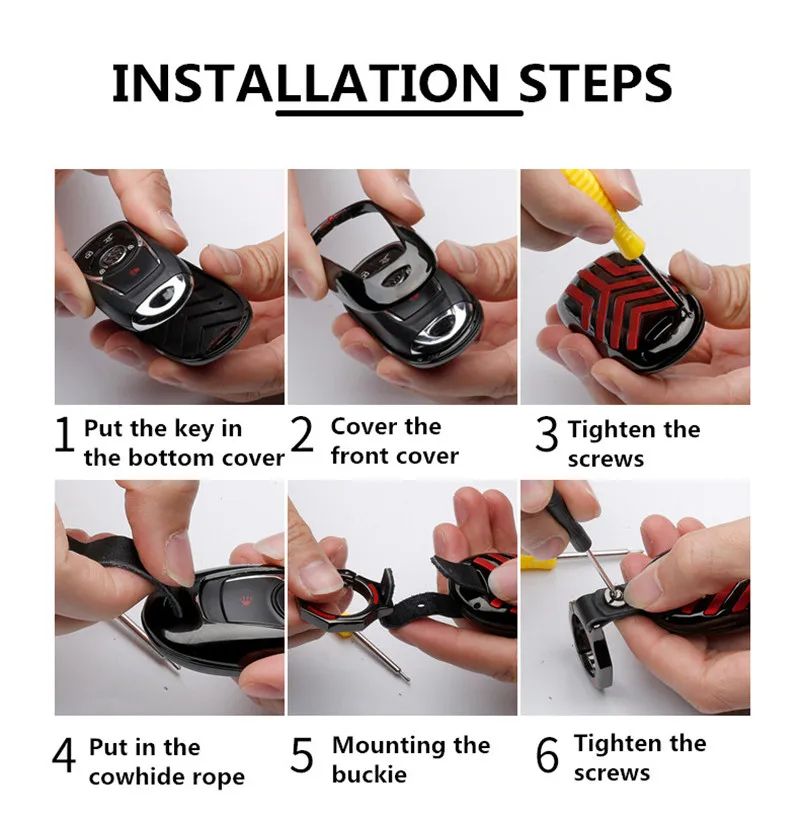 INSTALLATION STEPS

1 Put the key in the bottom cover

2 Cover the front cover

3 Tighten the screws

4 Put in the cowhide rope

5 Mounting the buckie

6 Tighten the screws