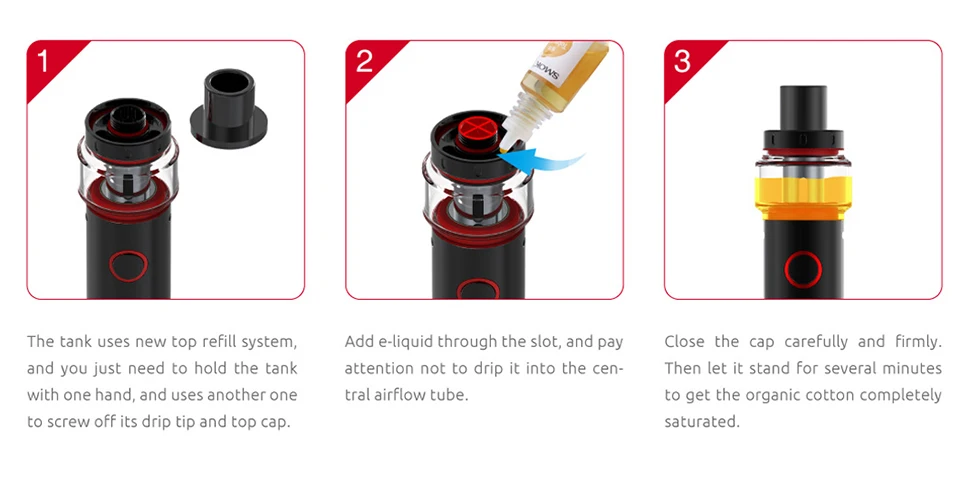 1

The tank uses new top refill system, and you just need to hold the tank with one hand, and uses another one to screw off its drip tip and top cap.

2

SMOK

Add e-liquid through the slot, and pay attention not to drip it into the central airflow tube.

3

Close the cap carefully and firmly. Then let it stand for several minutes to get the organic cotton completely saturated.