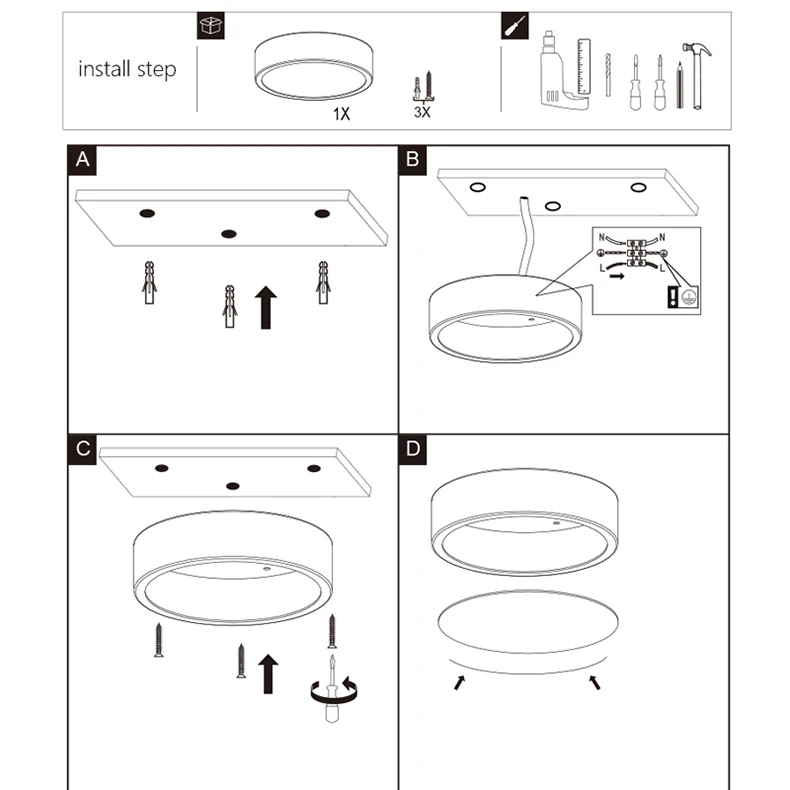 install step

1X

3X

A

B

N N

L L

C

D