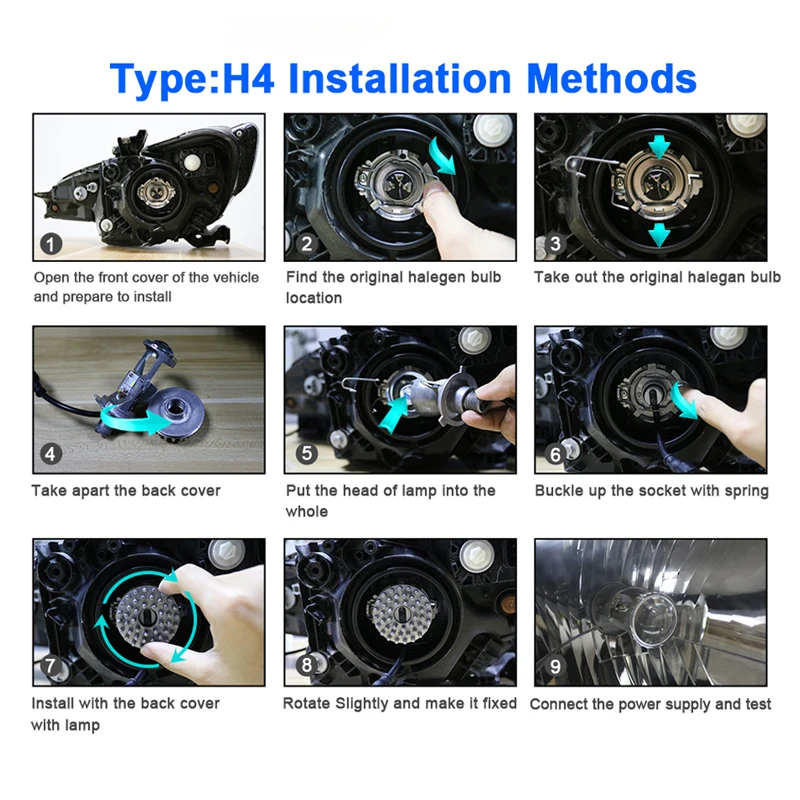 Type:H4 Installation Methods

1

Open the front cover of the vehicle and prepare to install

2

Find the original halegen bulb location

3

Take out the original halegan bulb

4

Take apart the back cover

5

Put the head of lamp into the whole

6

Buckle up the socket with spring

7

Install with the back cover with lamp

8

Rotate Slightly and make it fixed

9

Connect the power supply and test