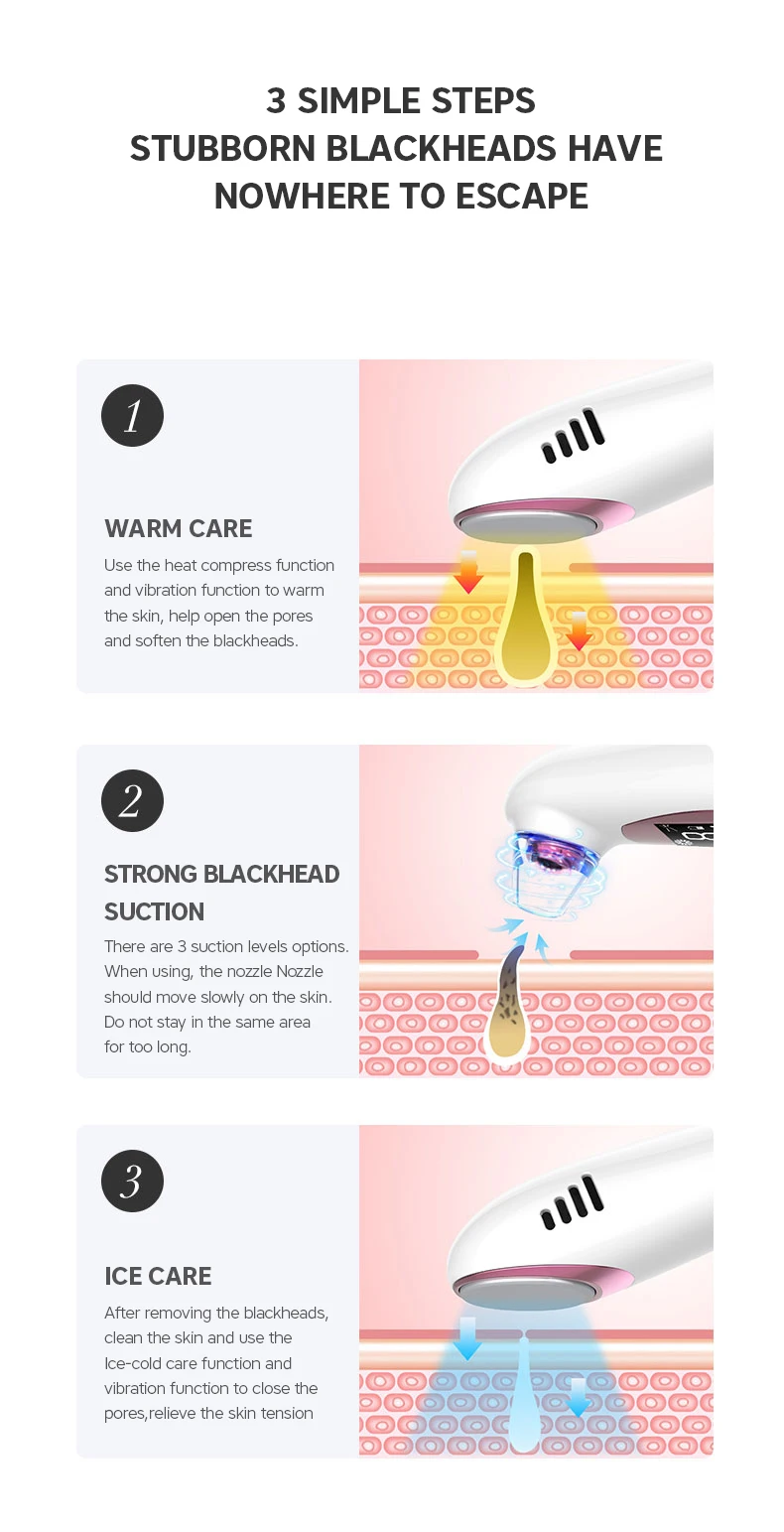 3 SIMPLE STEPS
STUBBORN BLACKHEADS HAVE NOWHERE TO ESCAPE

1

WARM CARE

Use the heat compress function and vibration function to warm the skin, help open the pores and soften the blackheads.

2

STRONG BLACKHEAD SUCTION

There are 3 suction levels options. When using, the nozzle Nozzle should move slowly on the skin. Do not stay in the same area for too long.

3

ICE CARE

After removing the blackheads, clean the skin and use the Ice-cold care function and vibration function to close the pores,relieve the skin tension