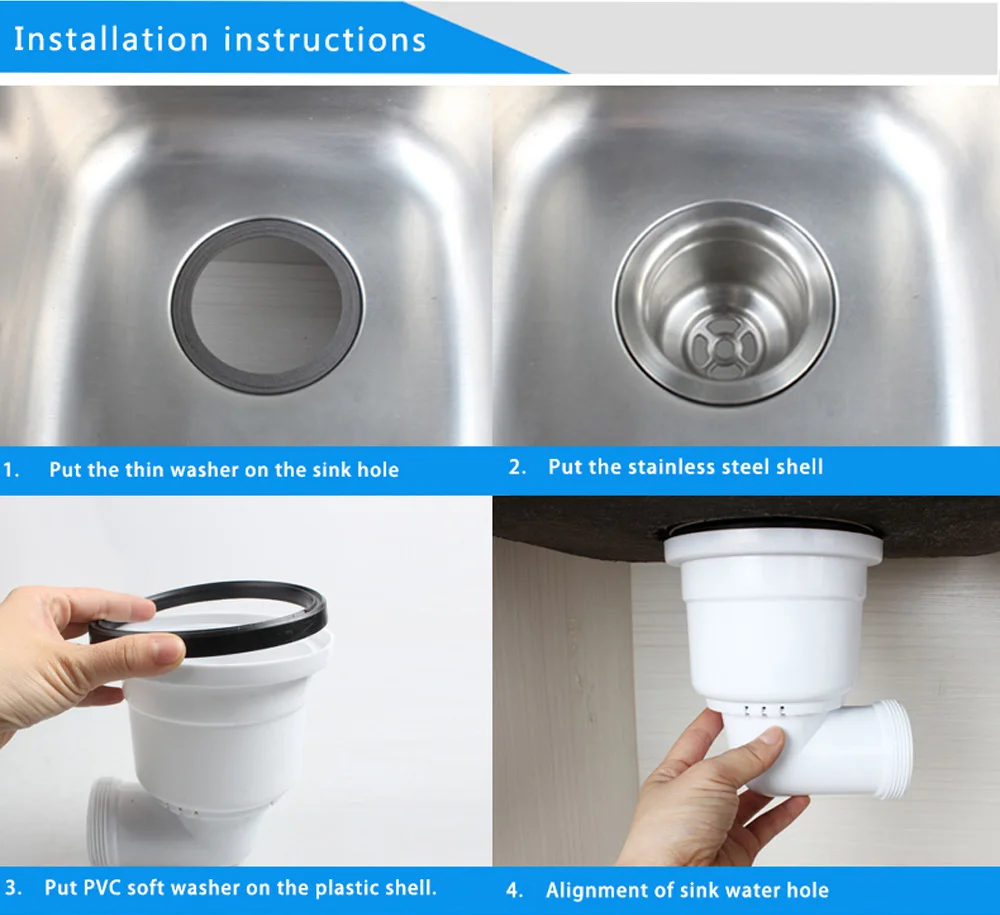 Installation instructions

1. Put the thin washer on the sink hole

2. Put the stainless steel shell

3. Put PVC soft washer on the plastic shell.

4. Alignment of sink water hole