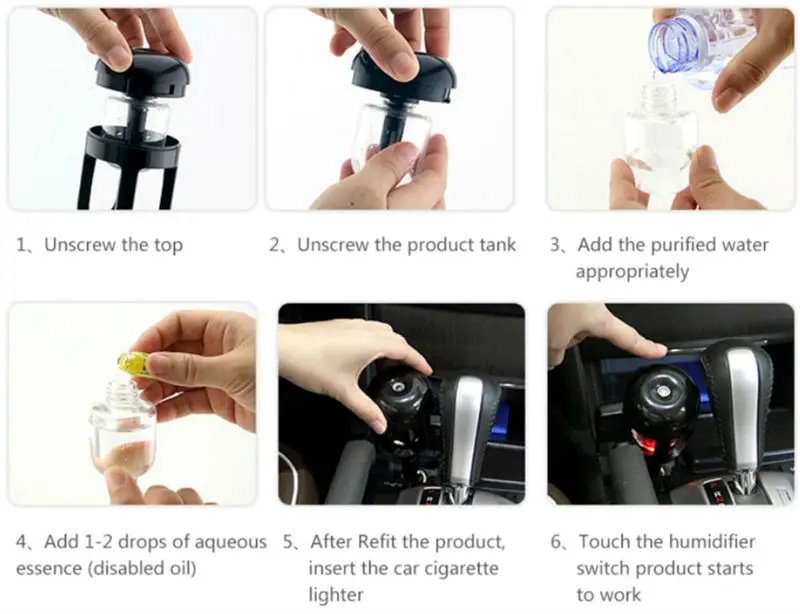 1、Unscrew the top

2、Unscrew the product tank

3、Add the purified water appropriately

4、Add 1-2 drops of aqueous essence (disabled oil)

5、After Refit the product, insert the car cigarette lighter

6、Touch the humidifier switch product starts to work