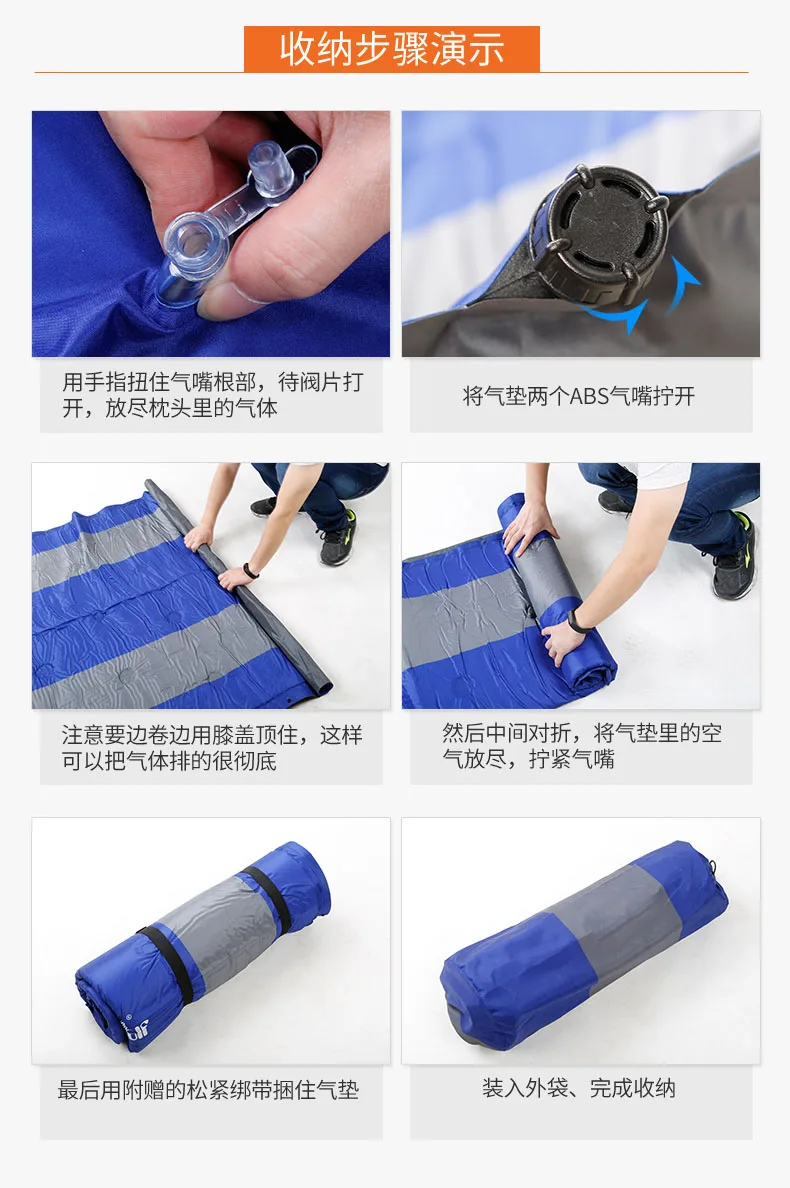 收纳步骤演示

用手指扭住气嘴根部，待阀片打开，放尽枕头里的气体

将气垫两个ABS气嘴拧开

注意要边卷边用膝盖顶住，这样可以把气体排的很彻底

然后中间对折，将气垫里的空气放尽，拧紧气嘴

最后用附赠的松紧绑带捆住气垫

装入外袋、完成收纳