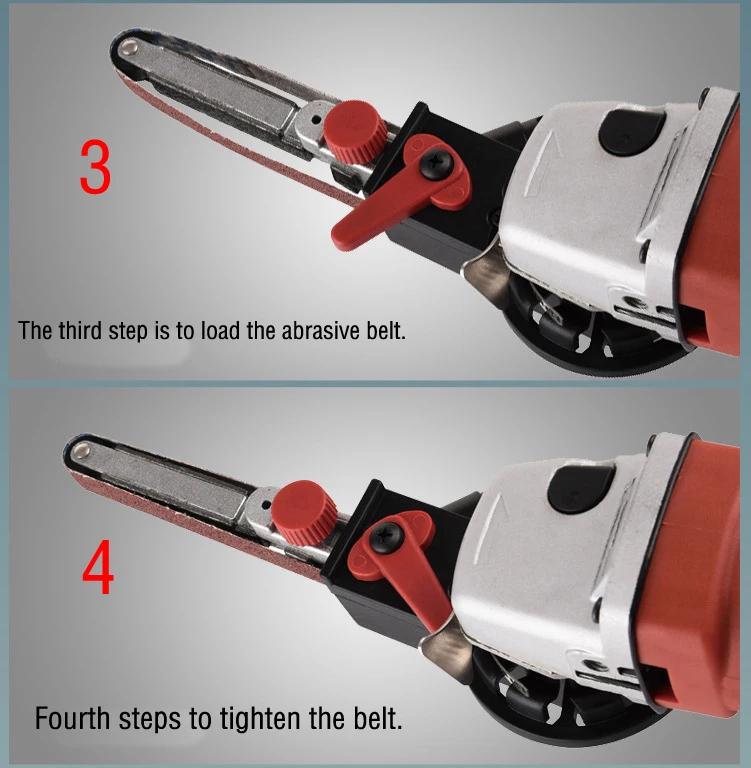 3

The third step is to load the abrasive belt.

4

Fourth steps to tighten the belt.