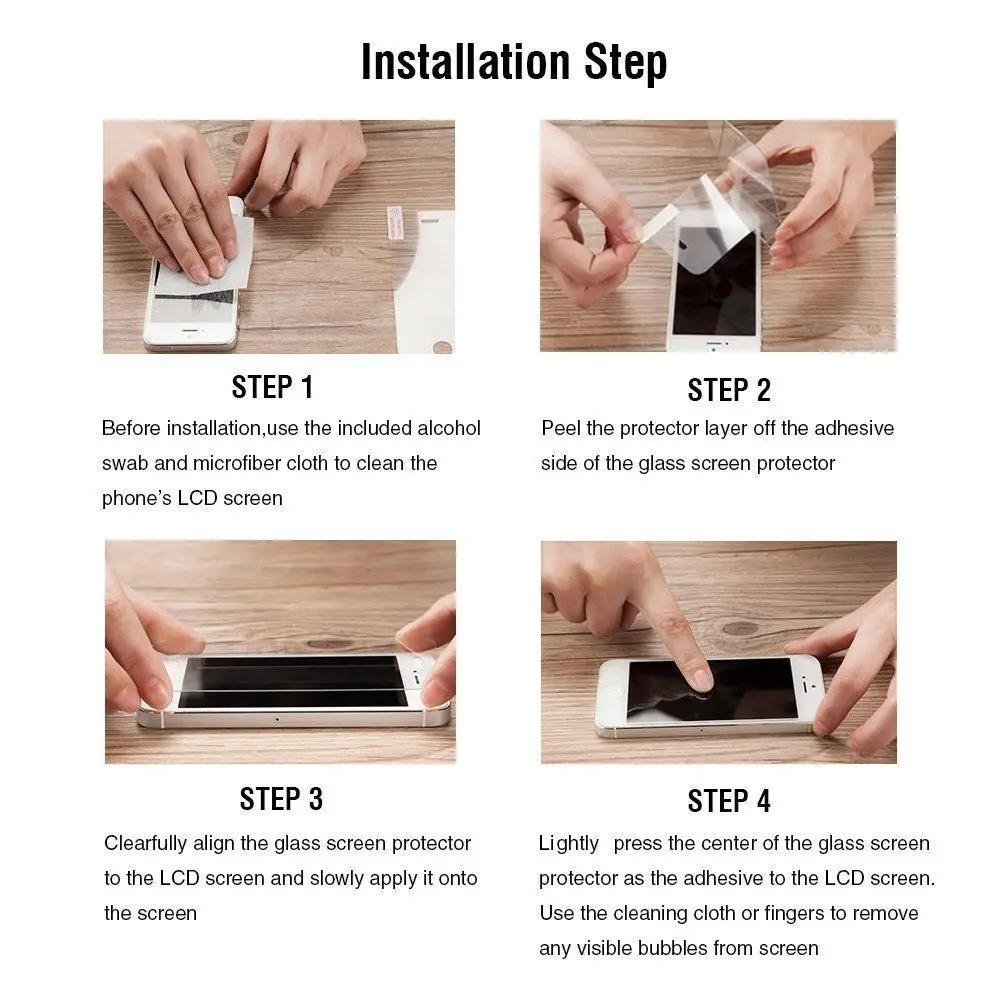 Installation Step

STEP 1

Before installation,use the included alcohol swab and microfiber cloth to clean the phone's LCD screen

STEP 2

Peel the protector layer off the adhesive side of the glass screen protector

STEP 3

Clearfully align the glass screen protector to the LCD screen and slowly apply it onto the screen

STEP 4

Lightly press the center of the glass screen protector as the adhesive to the LCD screen. Use the cleaning cloth or fingers to remove any visible bubbles from screen