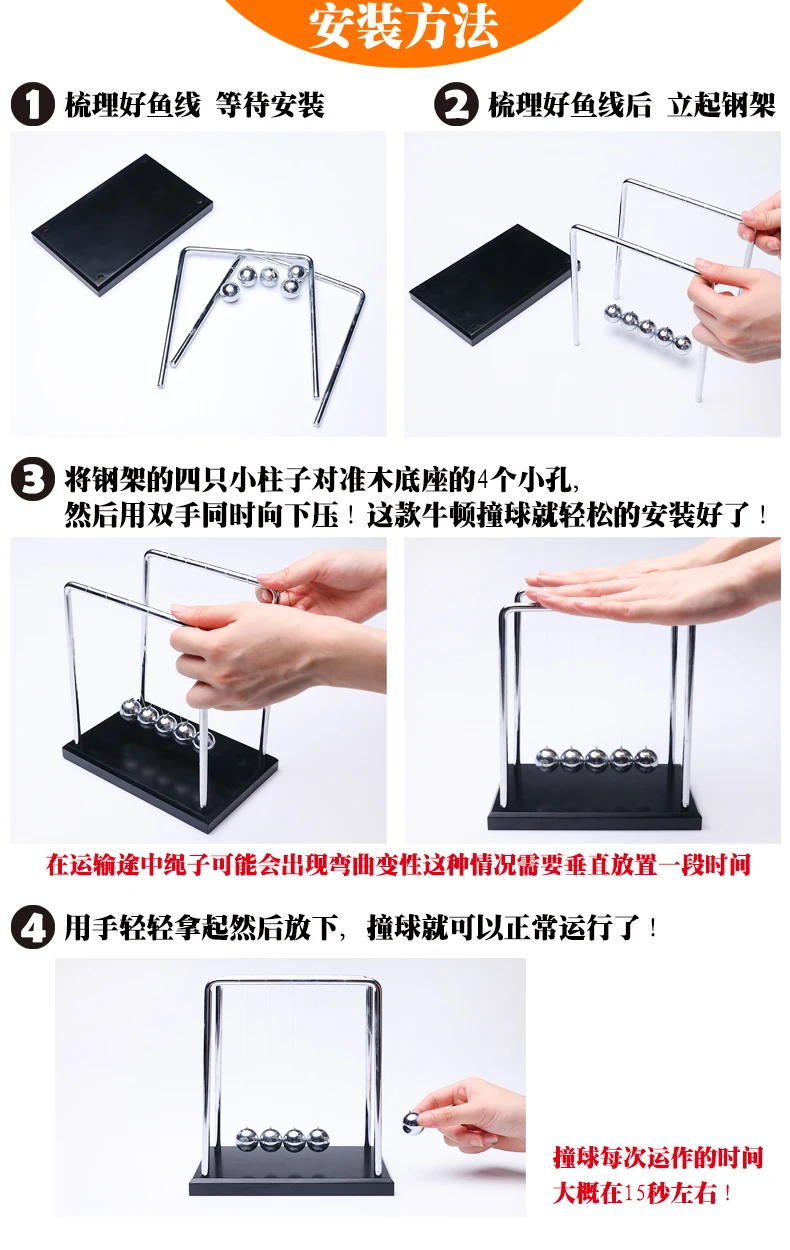 安装方法

1 梳理好鱼线 等待安装

2 梳理好鱼线后 立起钢架

3 将钢架的四只小柱子对准木底座的4个小孔，然后用双手同时向下压！这款牛顿撞球就轻松的安装好了！

在运输途中绳子可能会出现弯曲变性这种情况需要垂直放置一段时间

4 用手轻轻拿起然后放下，撞球就可以正常运行了！

撞球每次运作的时间大概在15秒左右！