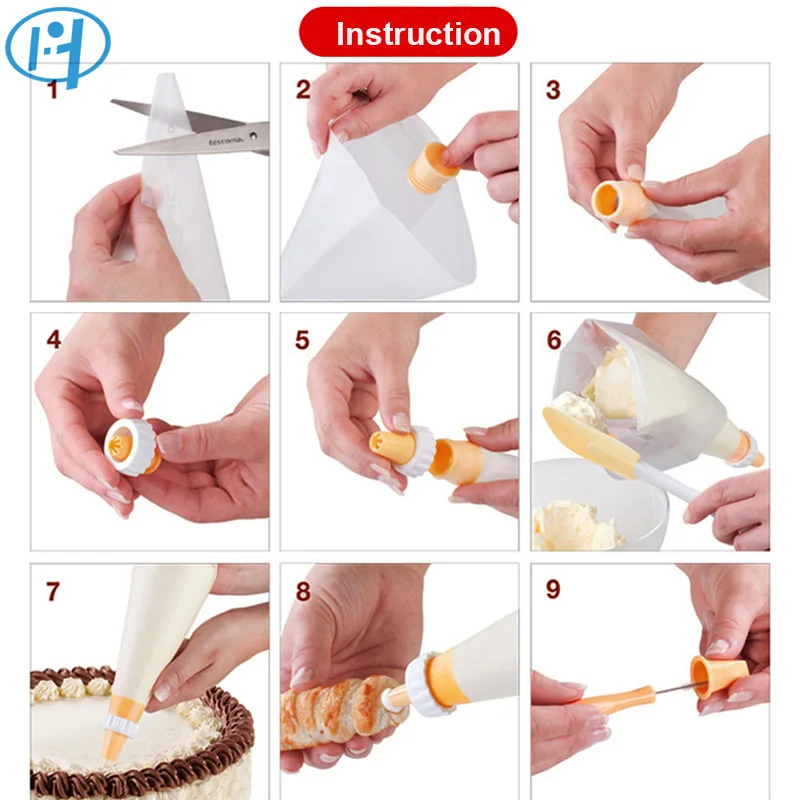 Instruction

1

tescoma

2

3

4

5

6

7

8

9