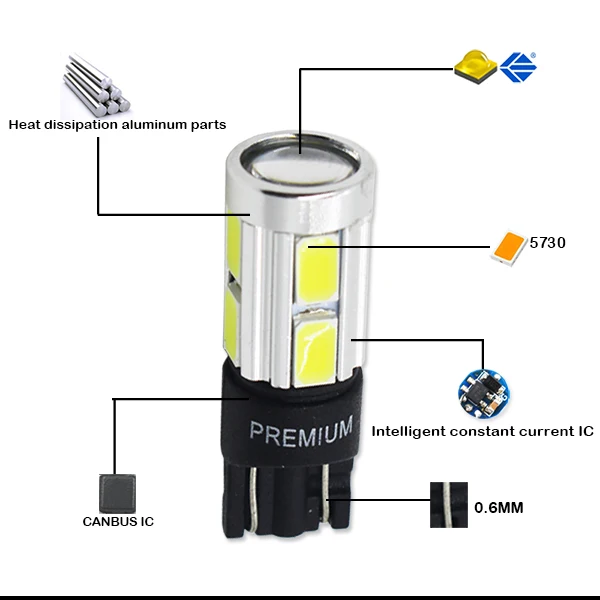 Heat dissipation aluminum parts

5730

PREMIUM

Intelligent constant current IC

CANBUS IC

0.6MM