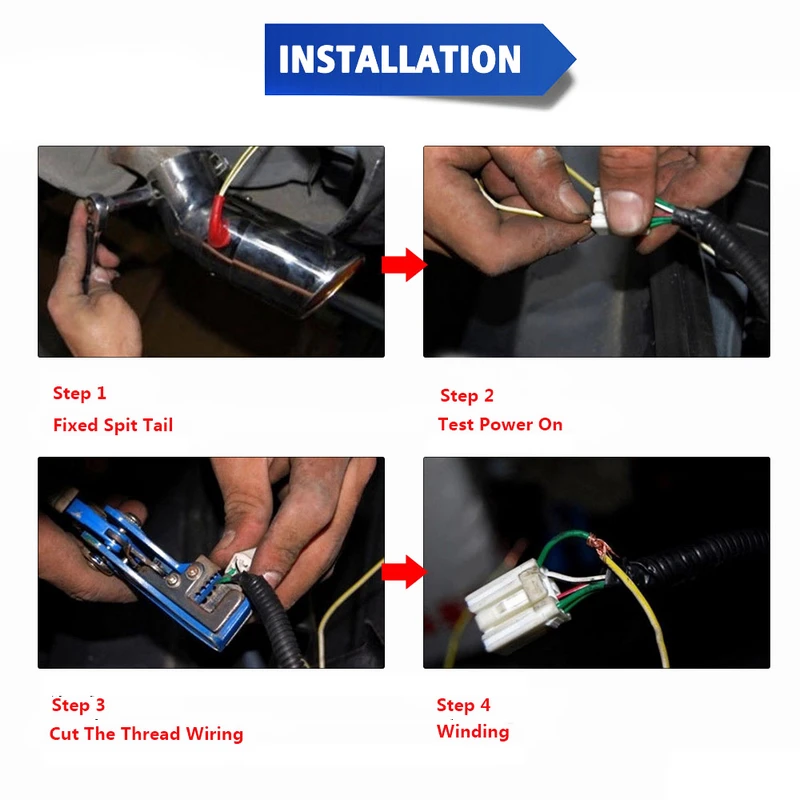 INSTALLATION

Step 1
Fixed Spit Tail

Step 2
Test Power On

Step 3
Cut The Thread Wiring

Step 4
Winding