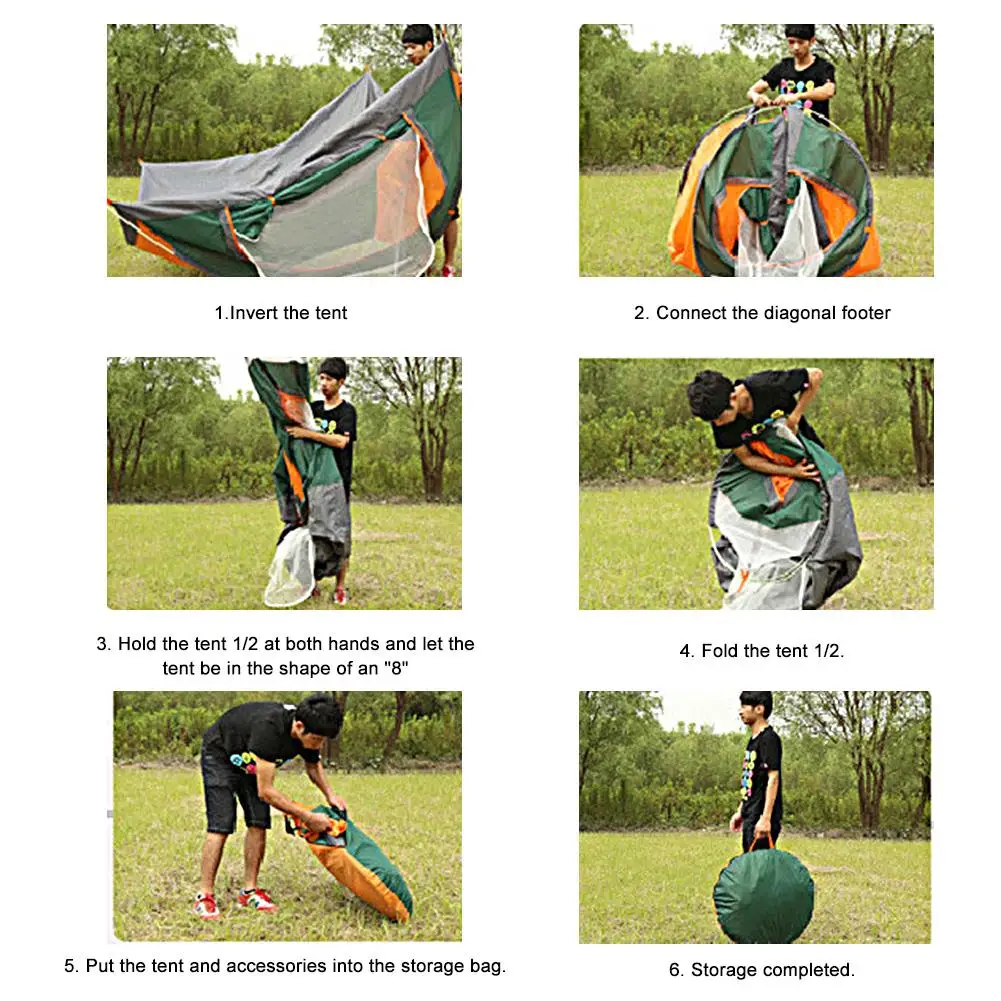 1.Invert the tent

2. Connect the diagonal footer

3. Hold the tent 1/2 at both hands and let the tent be in the shape of an "8"

4. Fold the tent 1/2.

5. Put the tent and accessories into the storage bag.

6. Storage completed.