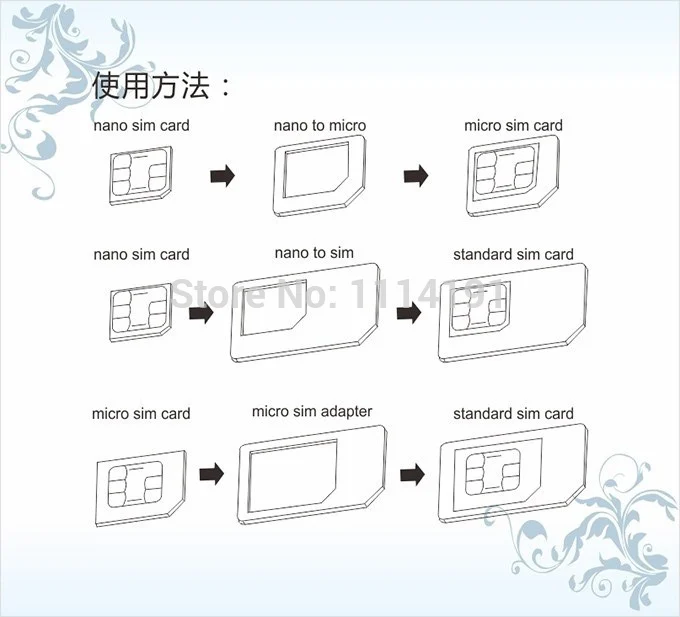 使用方法：

nano sim card

nano to micro

micro sim card

nano sim card

nano to sim

standard sim card

Store No: 1114191

micro sim card

micro sim adapter

standard sim card