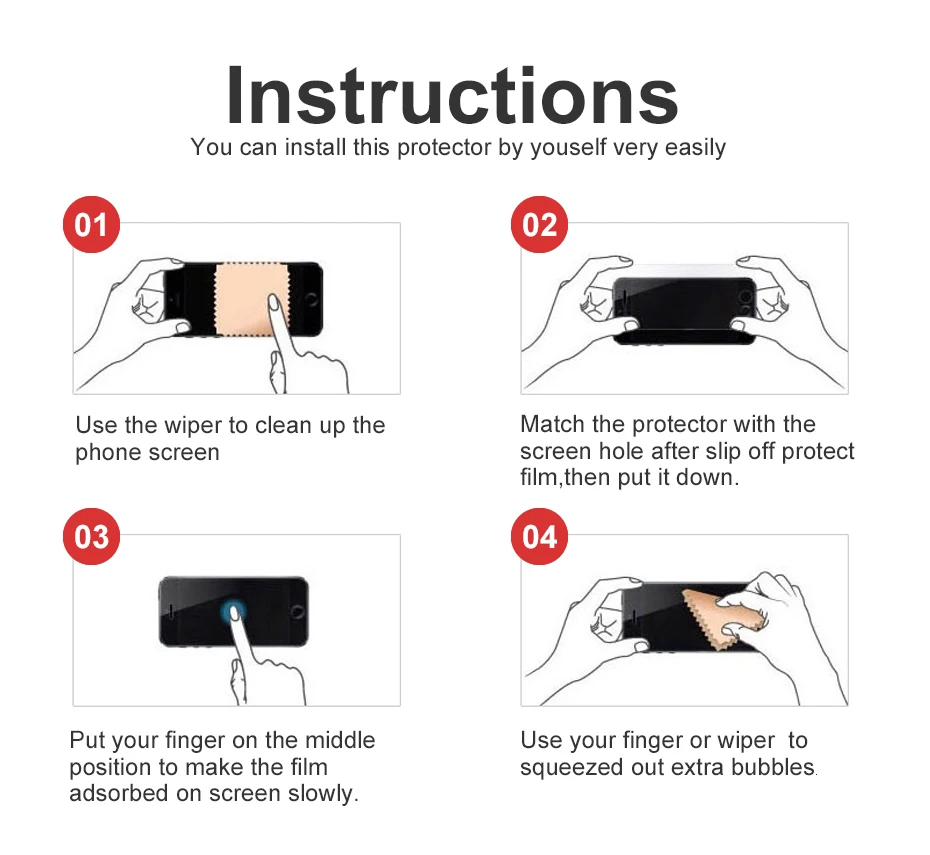 Instructions

You can install this protector by youself very easily

01

Use the wiper to clean up the phone screen

02

Match the protector with the screen hole after slip off protect film,then put it down.

03

Put your finger on the middle position to make the film adsorbed on screen slowly.

04

Use your finger or wiper to squeezed out extra bubbles.