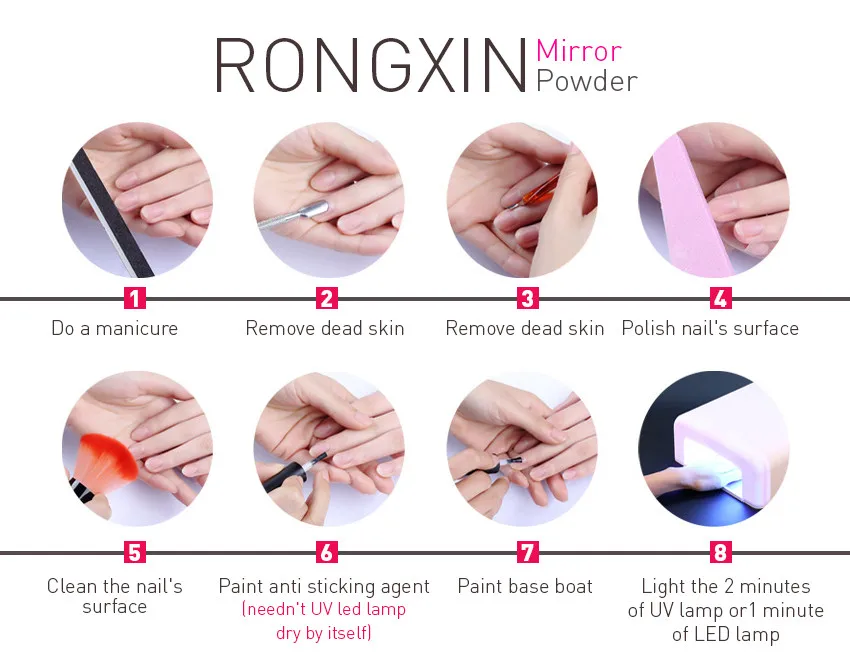 RONGXIN Mirror Powder

1
Do a manicure

2
Remove dead skin

3
Remove dead skin

4
Polish nail's surface

5
Clean the nail's surface

6
Paint anti sticking agent
(needn't UV led lamp dry by itself)

7
Paint base boat

8
Light the 2 minutes of UV lamp or1 minute of LED lamp