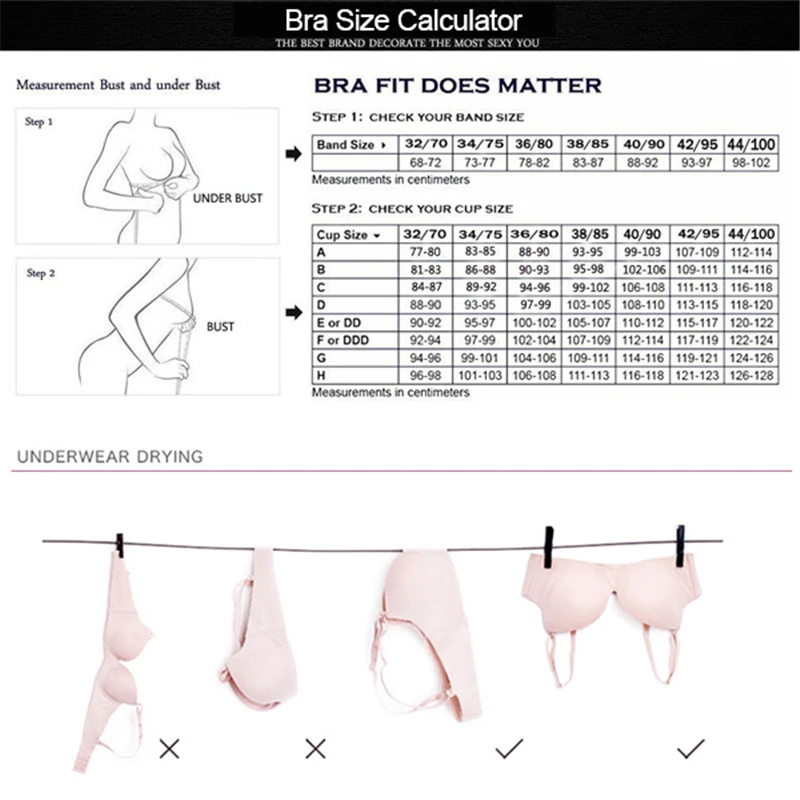 Bra Size Calculator

THE BEST BRAND DECORATE THE MOST SEXY YOU

Measurement Bust and under Bust

Step 1

UNDER BUST

Step 2

BUST

BRA FIT DOES MATTER

STEP 1: CHECK YOUR BAND SIZE

| Band Size ▸ | 32/70 | 34/75 | 36/80 | 38/85 | 40/90 | 42/95 | 44/100 |
|---|---|---|---|---|---|---|---|
| | 68-72 | 73-77 | 78-82 | 83-87 | 88-92 | 93-97 | 98-102 |

Measurements in centimeters

STEP 2: CHECK YOUR CUP SIZE

| Cup Size ▾ | 32/70 | 34/75 | 36/80 | 38/85 | 40/90 | 42/95 | 44/100 |
|---|---|---|---|---|---|---|---|
| A | 77-80 | 83-85 | 88-90 | 93-95 | 99-103 | 107-109 | 112-114 |
| B | 81-83 | 86-88 | 90-93 | 95-98 | 102-106 | 109-111 | 114-116 |
| C | 84-87 | 89-92 | 94-96 | 99-102 | 106-108 | 111-113 | 116-118 |
| D | 88-90 | 93-95 | 97-99 | 103-105 | 108-110 | 113-115 | 118-120 |
| E or DD | 90-92 | 95-97 | 100-102 | 105-107 | 110-112 | 115-117 | 120-122 |
| F or DDD | 92-94 | 97-99 | 102-104 | 107-109 | 112-114 | 117-119 | 122-124 |
| G | 94-96 | 99-101 | 104-106 | 109-111 | 114-116 | 119-121 | 124-126 |
| H | 96-98 | 101-103 | 106-108 | 111-113 | 116-118 | 121-123 | 126-128 |

Measurements in centimeters

UNDERWEAR DRYING

× × ✓ ✓