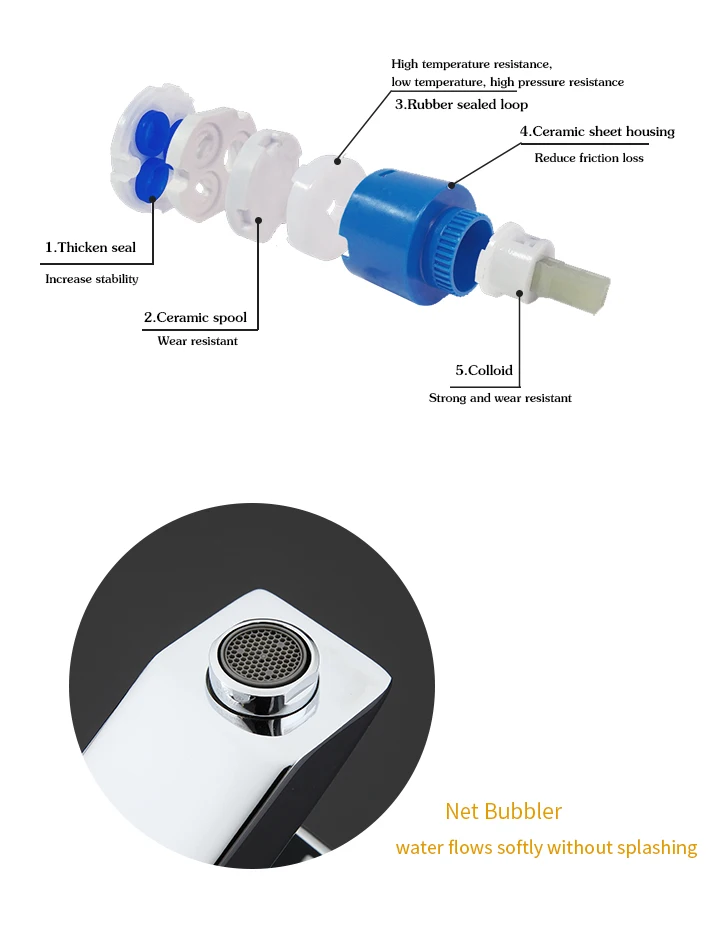 High temperature resistance,
low temperature, high pressure resistance
3.Rubber sealed loop

4.Ceramic sheet housing
Reduce friction loss

1.Thicken seal
Increase stability

2.Ceramic spool
Wear resistant

5.Colloid
Strong and wear resistant

Net Bubbler
water flows softly without splashing