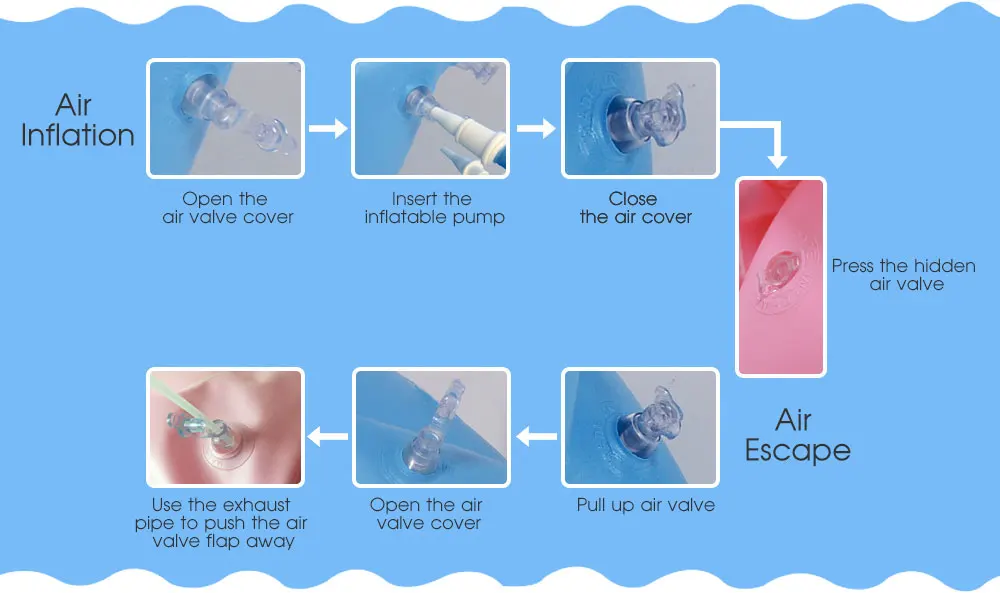 Air Inflation

Open the air valve cover

Insert the inflatable pump

Close the air cover

Press the hidden air valve

Air Escape

Pull up air valve

Open the air valve cover

Use the exhaust pipe to push the air valve flap away