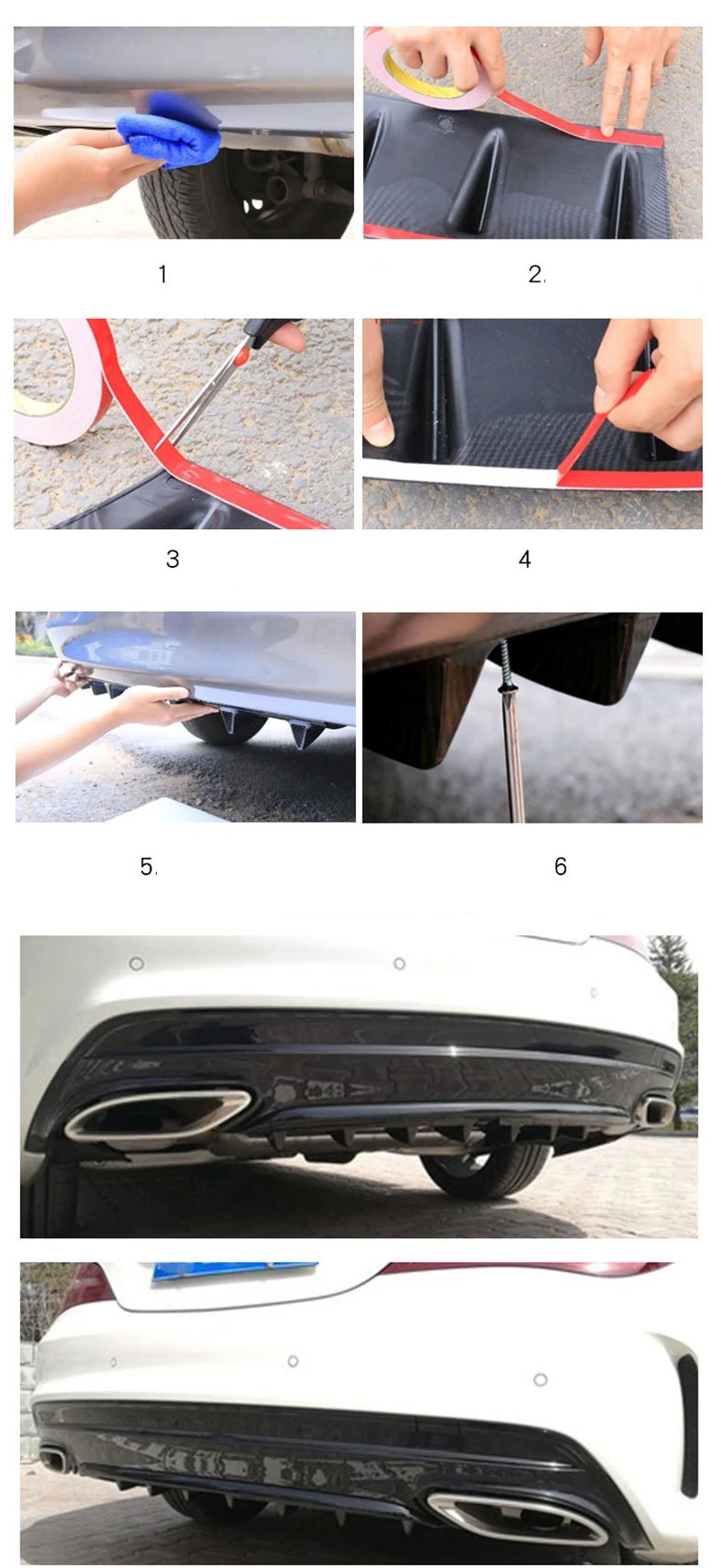 1

2.

3

4

5.

6