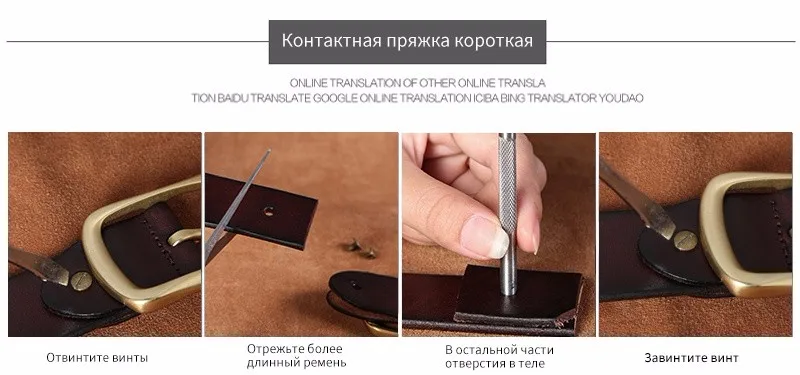 Контактная пряжка короткая

ONLINE TRANSLATION OF OTHER ONLINE TRANSLA
TION BAIDU TRANSLATE GOOGLE ONLINE TRANSLATION ICIBA BING TRANSLATOR YOUDAO

Отвинтите винты

Отрежьте более длинный ремень

В остальной части отверстия в теле

Завинтите винт