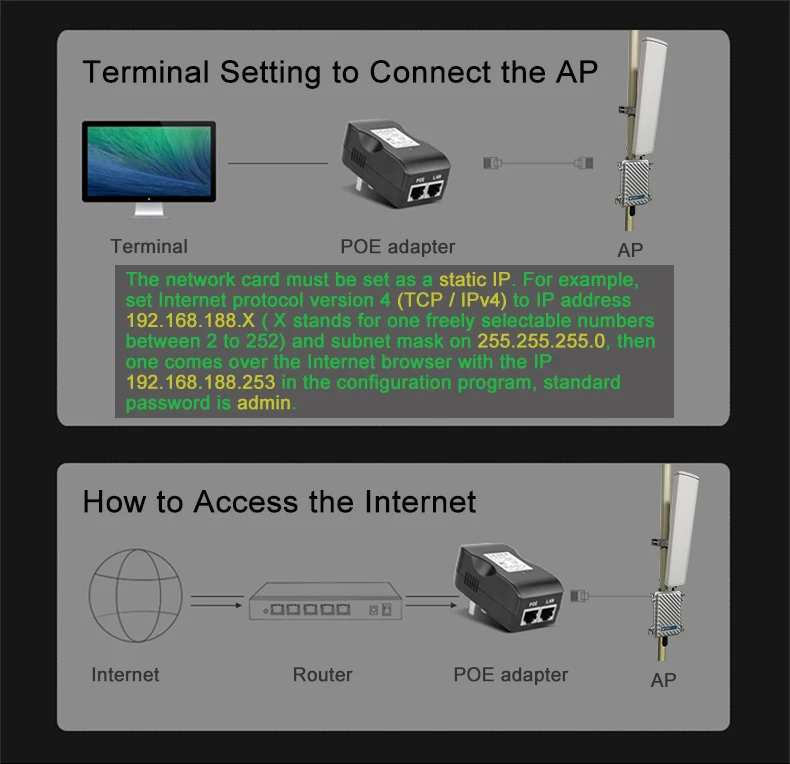 Terminal Setting to Connect the AP

POE LAN

Terminal

POE adapter

AP

The network card must be set as a static IP. For example, set Internet protocol version 4 (TCP / IPv4) to IP address 192.168.188.X ( X stands for one freely selectable numbers between 2 to 252) and subnet mask on 255.255.255.0, then one comes over the Internet browser with the IP 192.168.188.253 in the configuration program, standard password is admin.

How to Access the Internet

POE LAN

Internet

Router

POE adapter

AP