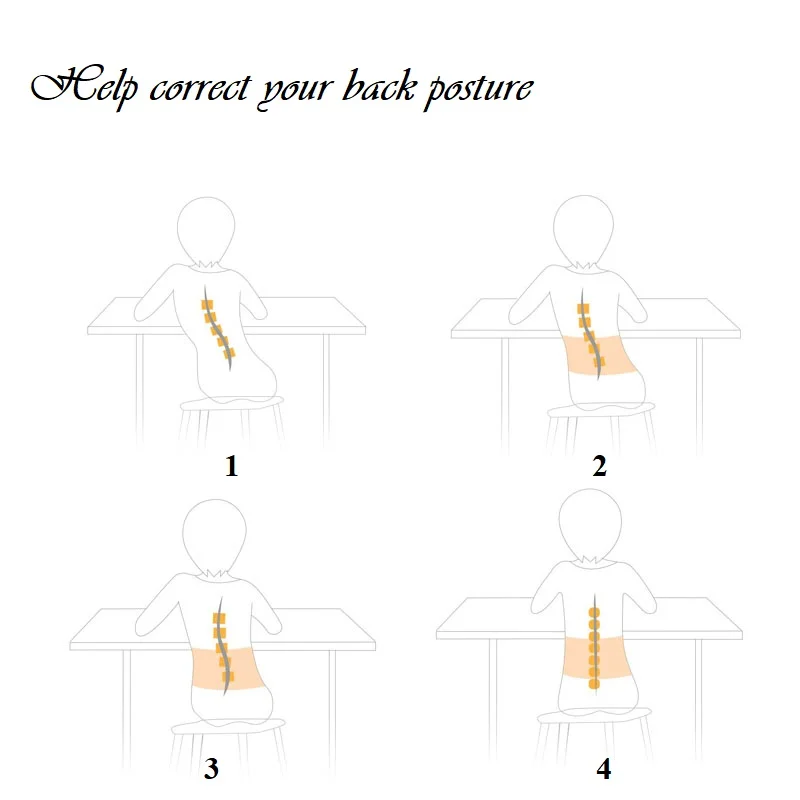 Help correct your back posture

1

2

3

4