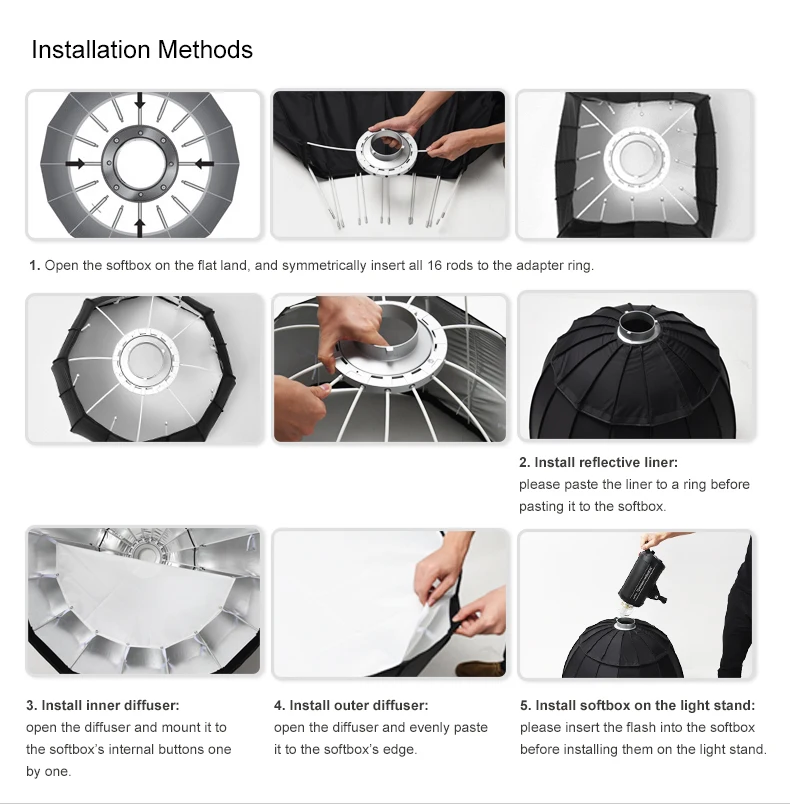 Installation Methods

1. Open the softbox on the flat land, and symmetrically insert all 16 rods to the adapter ring.

2. Install reflective liner:
please paste the liner to a ring before pasting it to the softbox.

3. Install inner diffuser:
open the diffuser and mount it to the softbox's internal buttons one by one.

4. Install outer diffuser:
open the diffuser and evenly paste it to the softbox's edge.

5. Install softbox on the light stand:
please insert the flash into the softbox before installing them on the light stand.