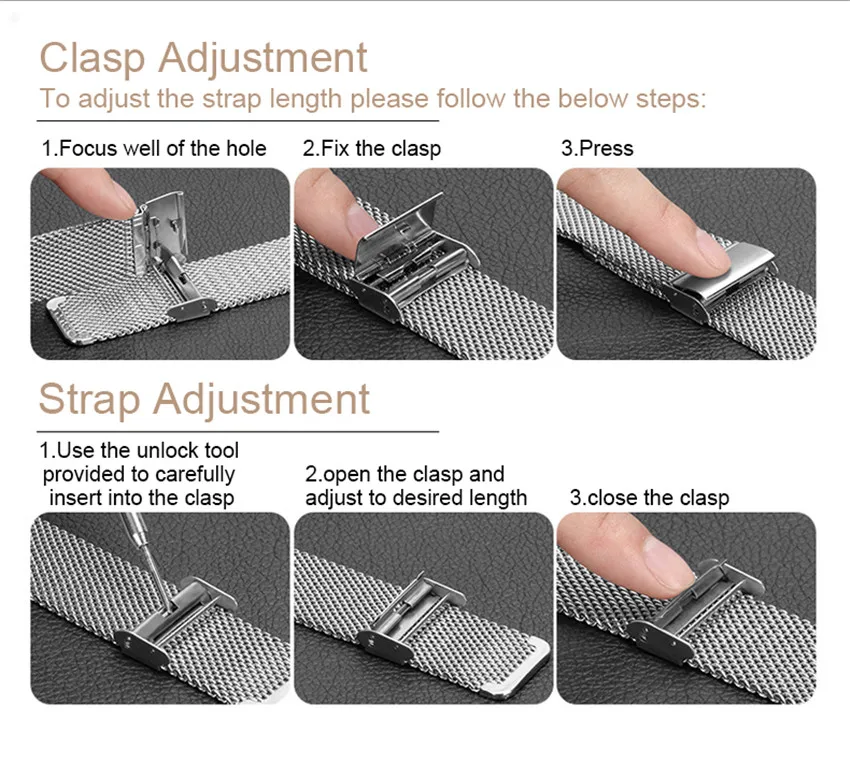 Clasp Adjustment

To adjust the strap length please follow the below steps:

1.Focus well of the hole

2.Fix the clasp

3.Press

Strap Adjustment

1.Use the unlock tool provided to carefully insert into the clasp

2.open the clasp and adjust to desired length

3.close the clasp