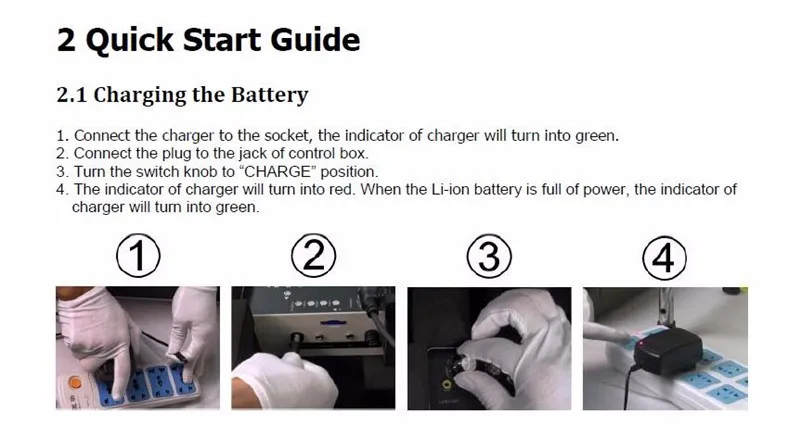 2 Quick Start Guide

2.1 Charging the Battery

1. Connect the charger to the socket, the indicator of charger will turn into green.
2. Connect the plug to the jack of control box.
3. Turn the switch knob to "CHARGE" position.
4. The indicator of charger will turn into red. When the Li-ion battery is full of power, the indicator of charger will turn into green.

①

②

③

④