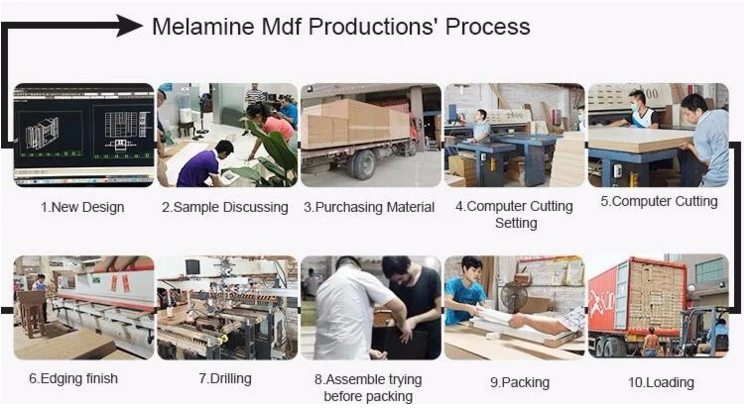 Melamine Mdf Productions' Process

1.New Design

2.Sample Discussing

3.Purchasing Material

4.Computer Cutting Setting

5.Computer Cutting

6.Edging finish

7.Drilling

8.Assemble trying before packing

9.Packing

10.Loading