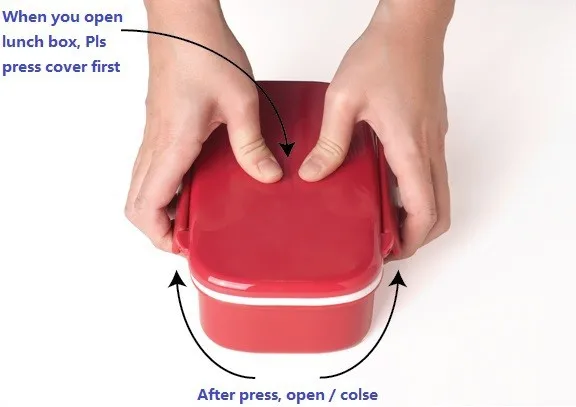 When you open lunch box, Pls press cover first

After press, open / colse