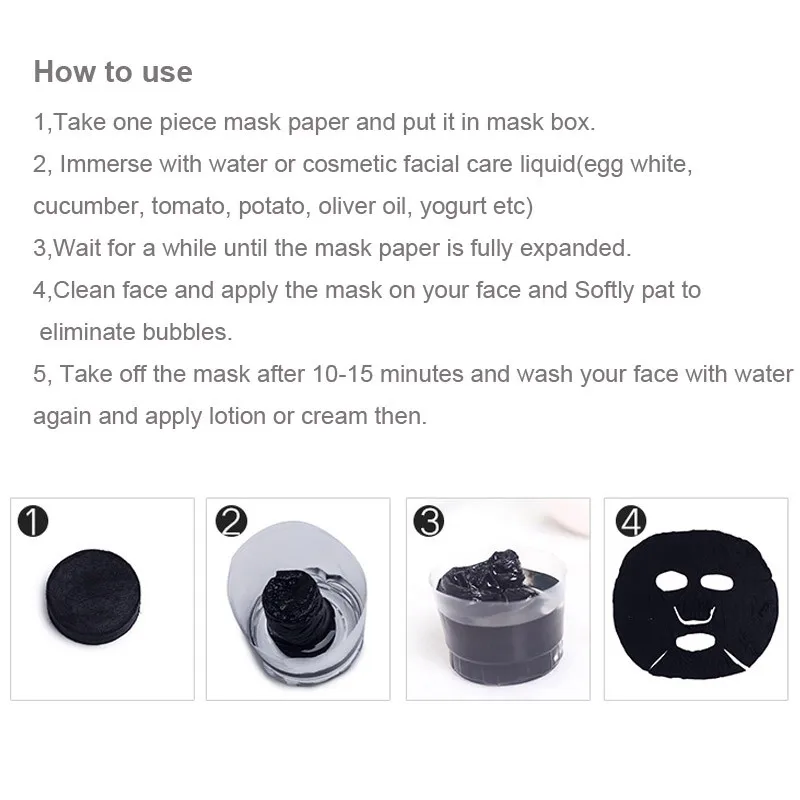 How to use

1,Take one piece mask paper and put it in mask box.

2, Immerse with water or cosmetic facial care liquid(egg white, cucumber, tomato, potato, oliver oil, yogurt etc)

3,Wait for a while until the mask paper is fully expanded.

4,Clean face and apply the mask on your face and Softly pat to eliminate bubbles.

5, Take off the mask after 10-15 minutes and wash your face with water again and apply lotion or cream then.

1

2

3

4