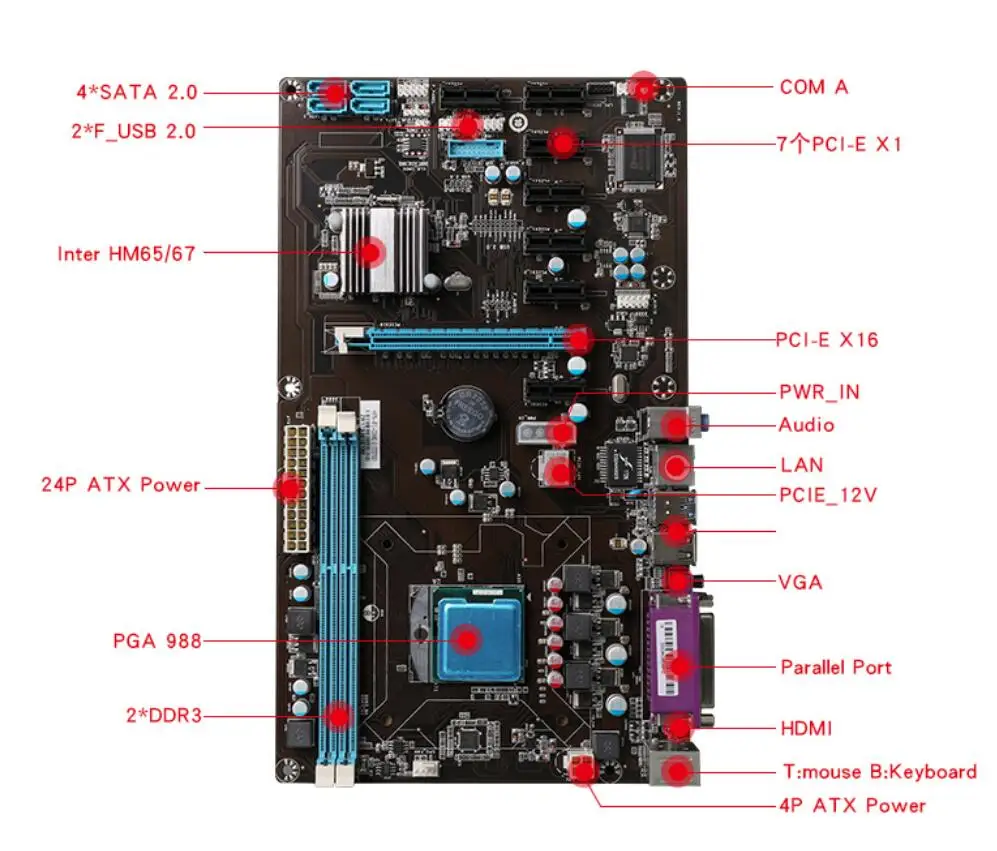 4*SATA 2.0
2*F_USB 2.0
Inter HM65/67
24P ATX Power
PGA 988
2*DDR3
COM A
7个PCI-E X1
PCI-E X16
PWR_IN
Audio
LAN
PCIE_12V
VGA
Parallel Port
HDMI
T:mouse B:Keyboard
4P ATX Power