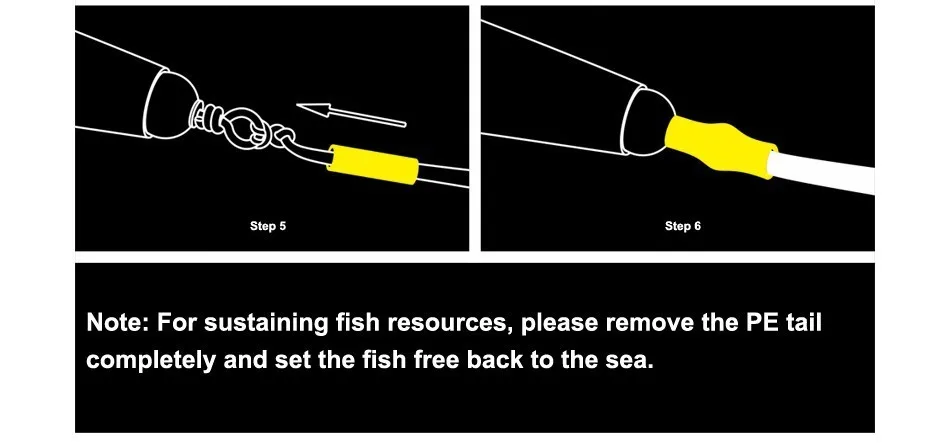 Step 5

Step 6

Note: For sustaining fish resources, please remove the PE tail completely and set the fish free back to the sea.