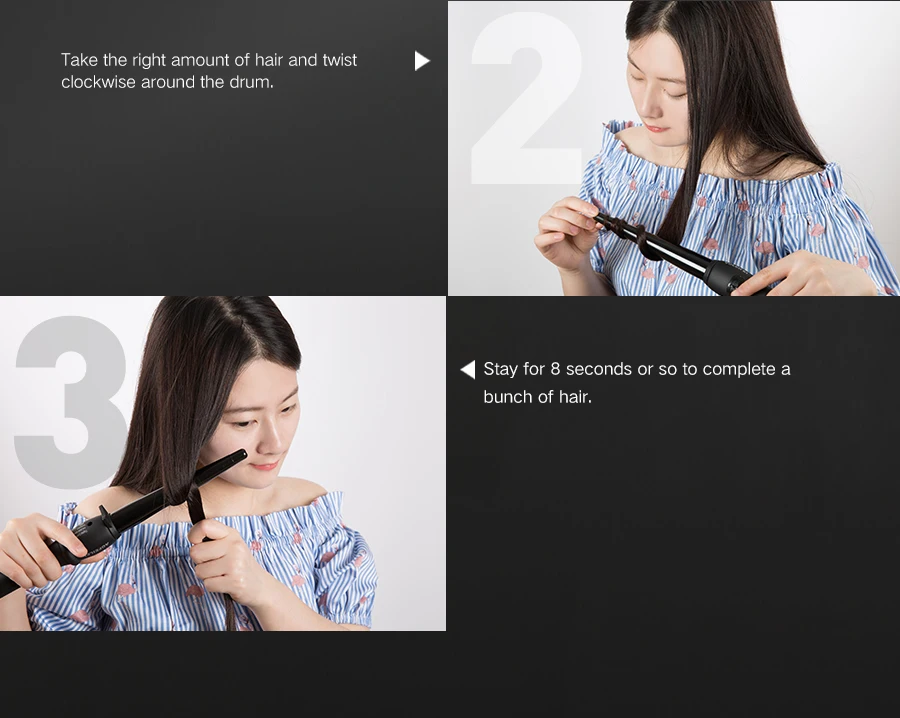 Take the right amount of hair and twist clockwise around the drum.

2

3

Stay for 8 seconds or so to complete a bunch of hair.