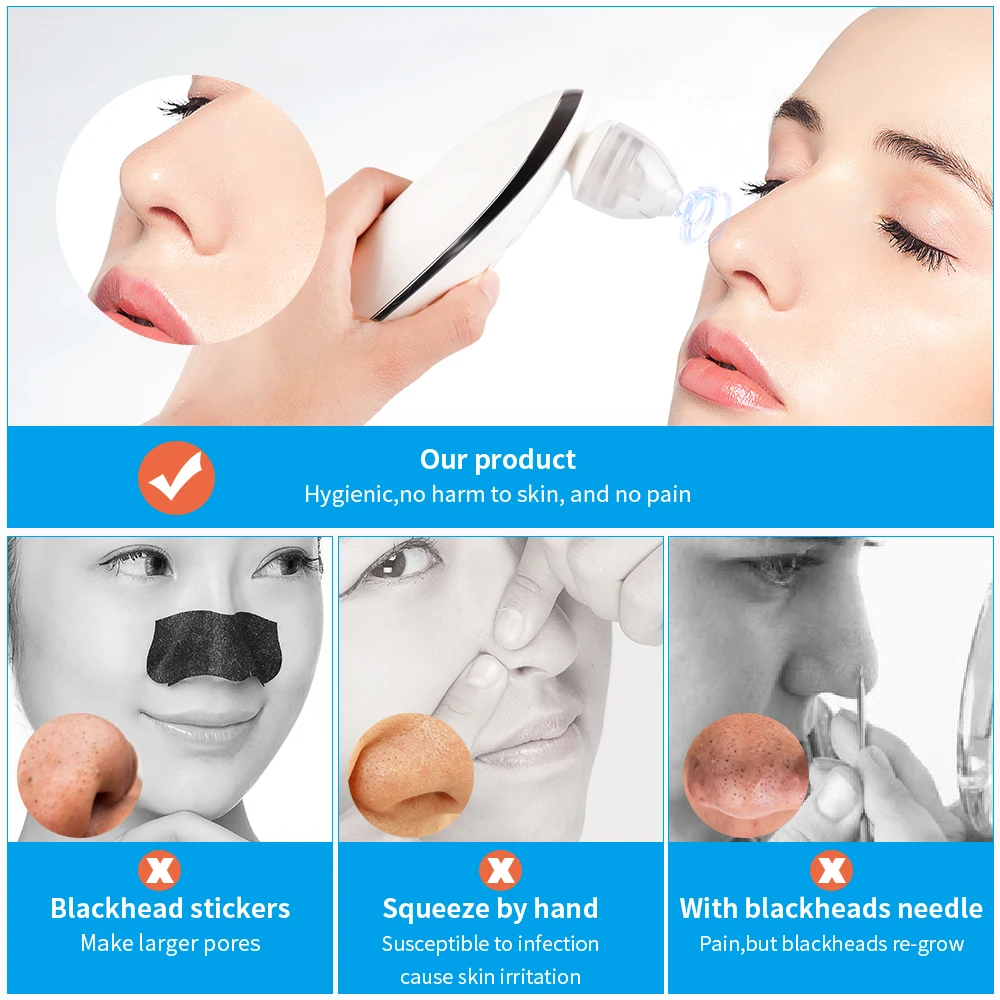 Our product
Hygienic,no harm to skin, and no pain

Blackhead stickers
Make larger pores

Squeeze by hand
Susceptible to infection cause skin irritation

With blackheads needle
Pain,but blackheads re-grow