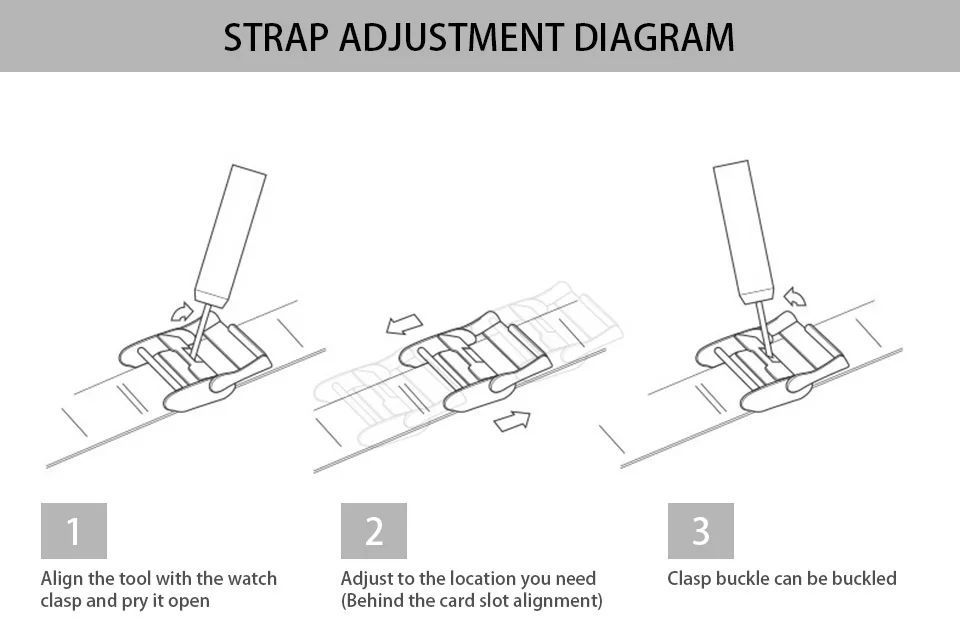 STRAP ADJUSTMENT DIAGRAM

1

Align the tool with the watch clasp and pry it open

2

Adjust to the location you need (Behind the card slot alignment)

3

Clasp buckle can be buckled