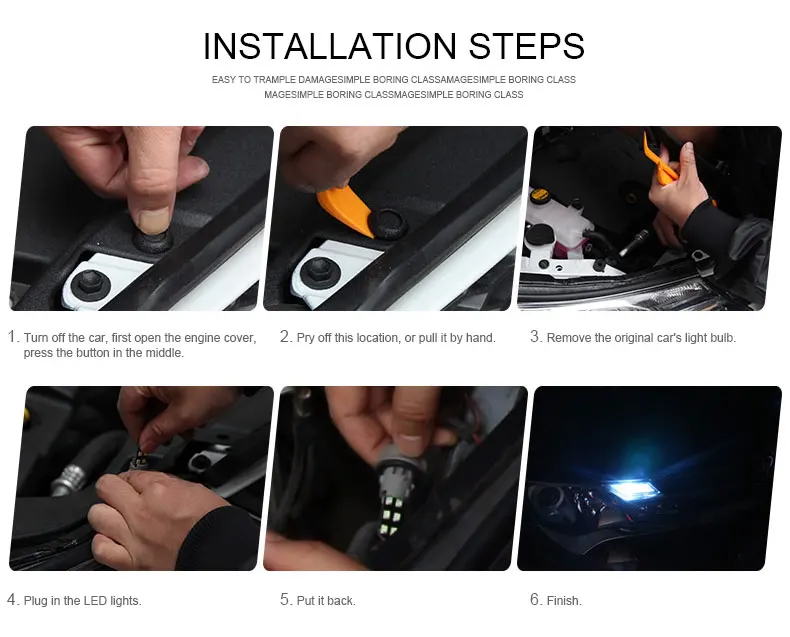 INSTALLATION STEPS

EASY TO TRAMPLE DAMAGESIMPLE BORING CLASSAMAGESIMPLE BORING CLASS MAGESIMPLE BORING CLASSMAGESIMPLE BORING CLASS

1. Turn off the car, first open the engine cover, press the button in the middle.

2. Pry off this location, or pull it by hand.

3. Remove the original car's light bulb.

4. Plug in the LED lights.

5. Put it back.

6. Finish.