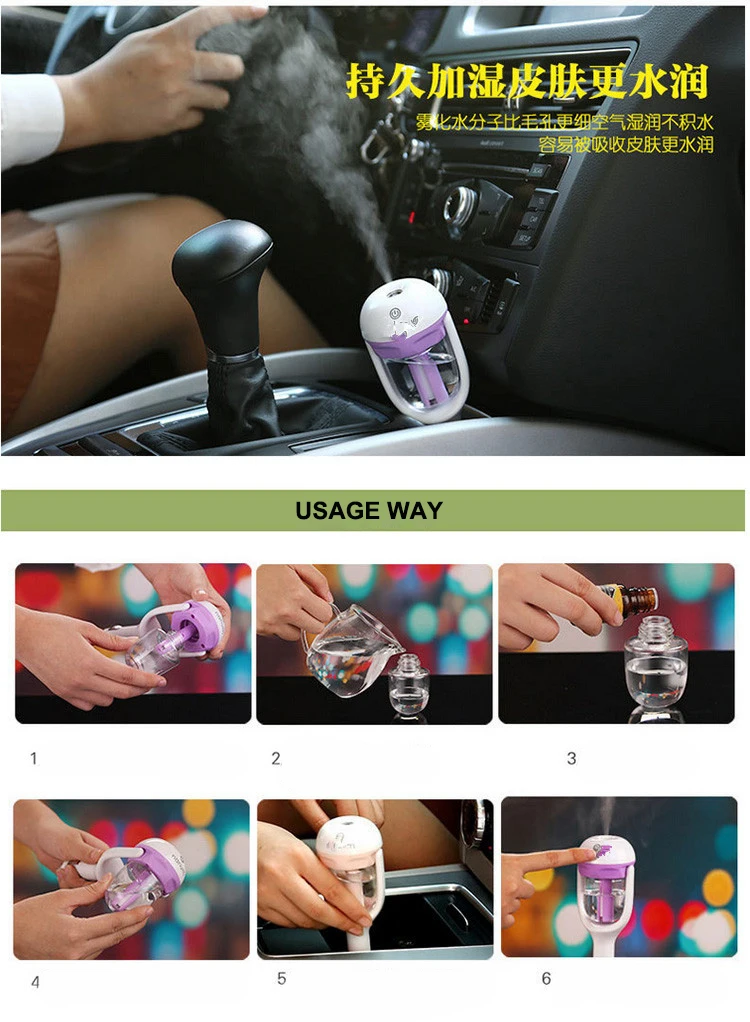 持久加湿皮肤更水润

雾化水分子比毛孔更细空气湿润不积水
容易被吸收皮肤更水润

USAGE WAY

1

2

3

4

5

6