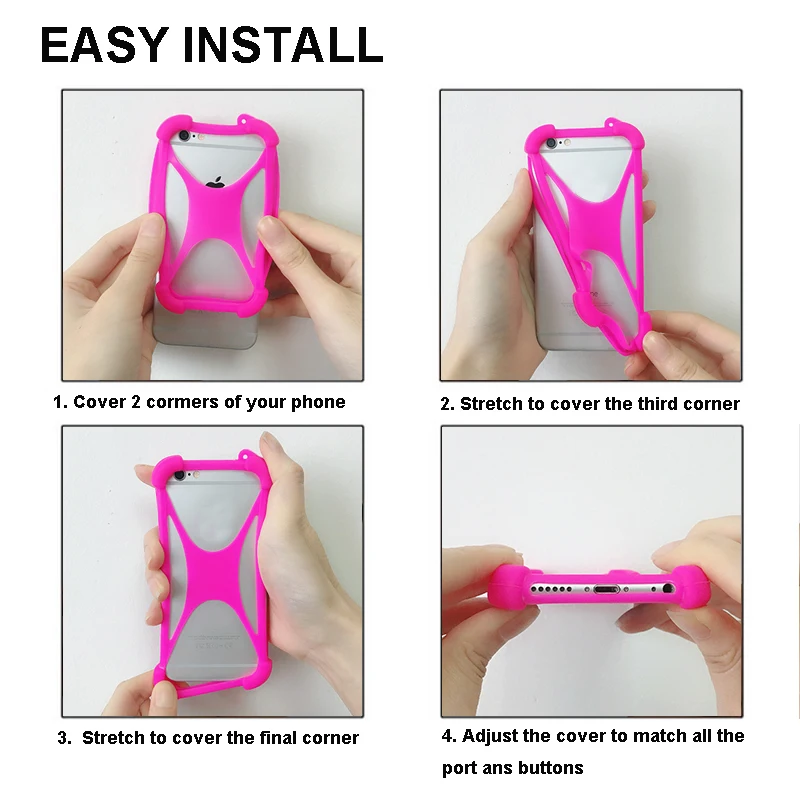 EASY INSTALL

1. Cover 2 cormers of your phone

2. Stretch to cover the third corner

3. Stretch to cover the final corner

4. Adjust the cover to match all the port ans buttons