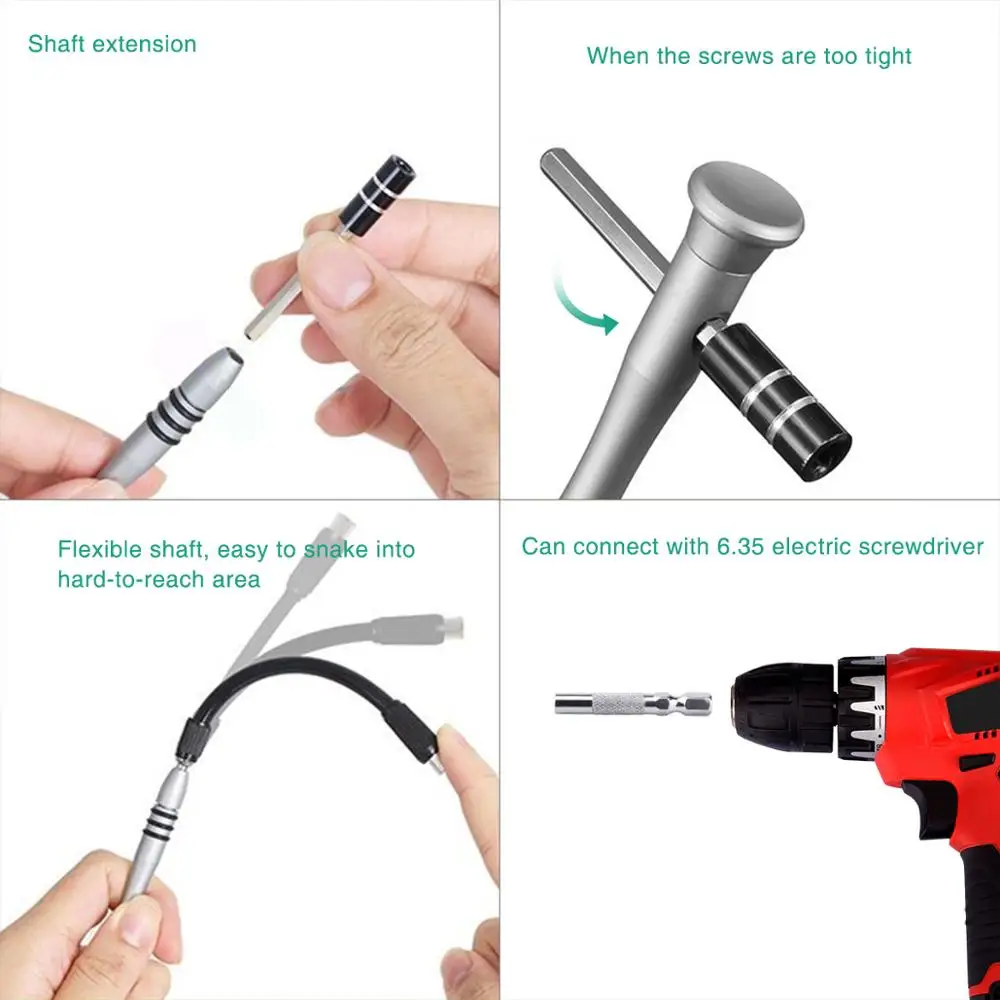 Shaft extension

When the screws are too tight

Flexible shaft, easy to snake into hard-to-reach area

Can connect with 6.35 electric screwdriver