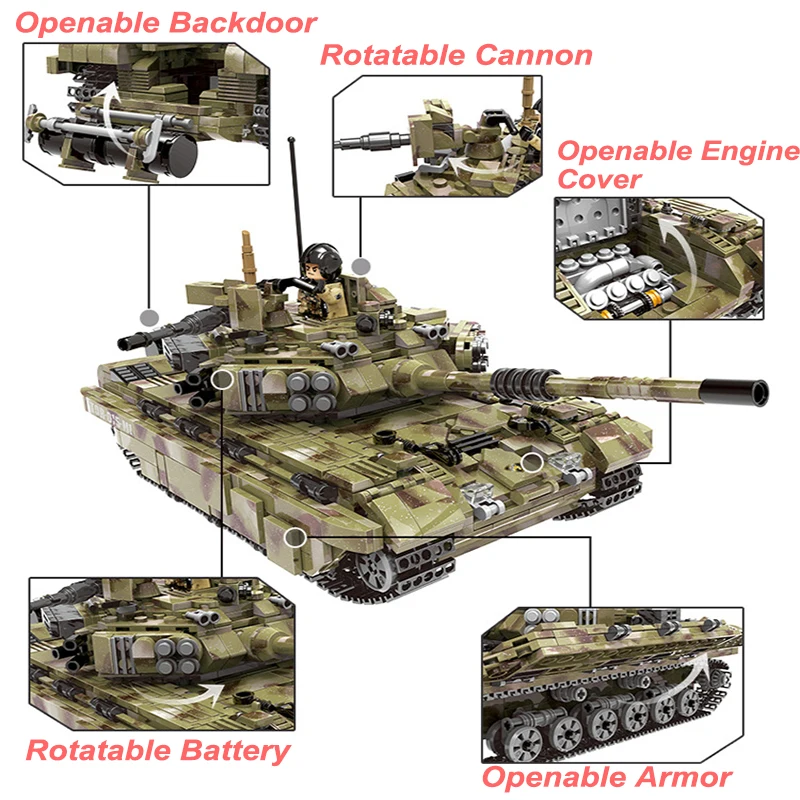 Openable Backdoor

Rotatable Cannon

Openable Engine Cover

Rotatable Battery

Openable Armor