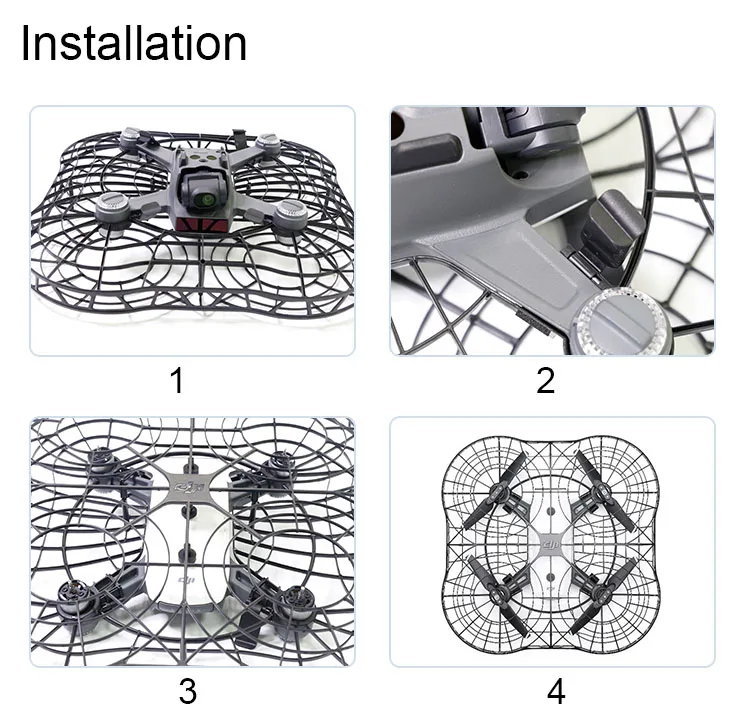 Installation

1

2

3

4