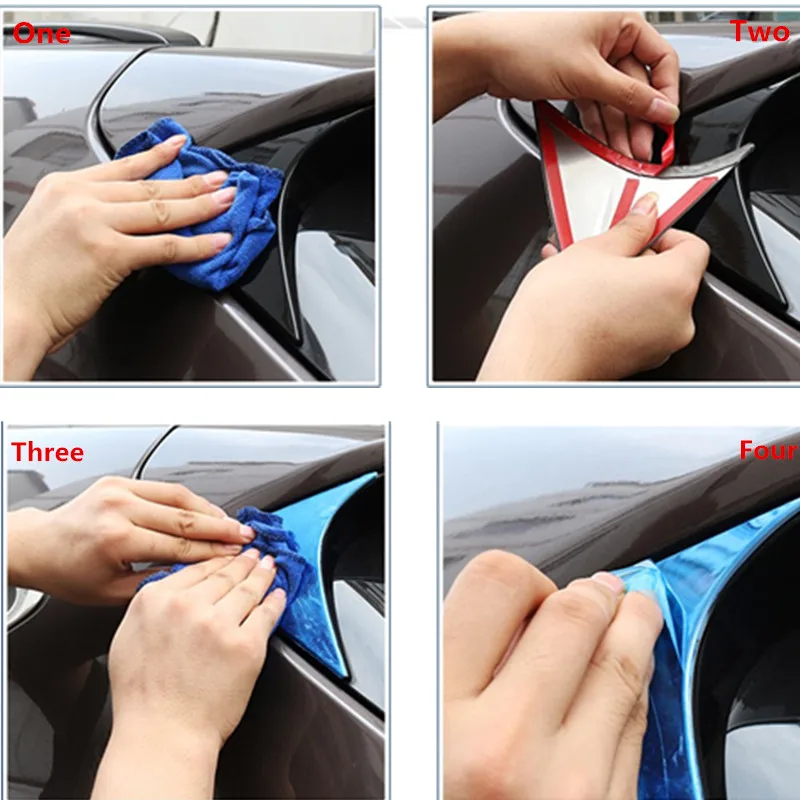 One

Two

Three

Four