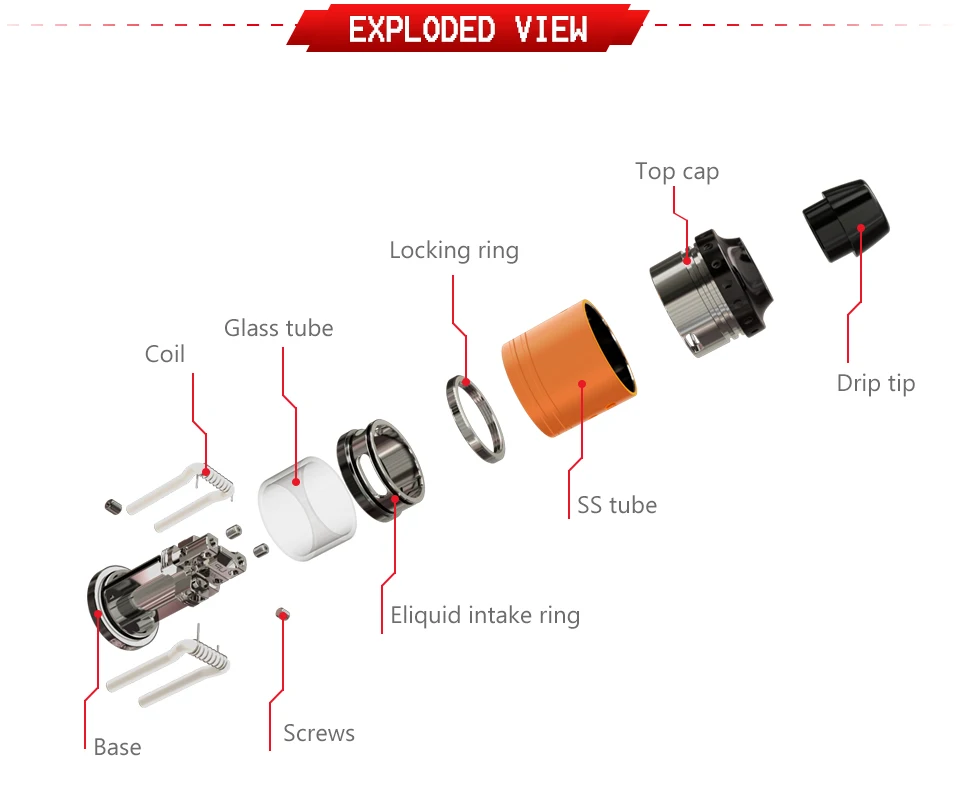 EXPLODED VIEW

Top cap

Locking ring

Glass tube

Coil

Drip tip

SS tube

Eliquid intake ring

Screws

Base