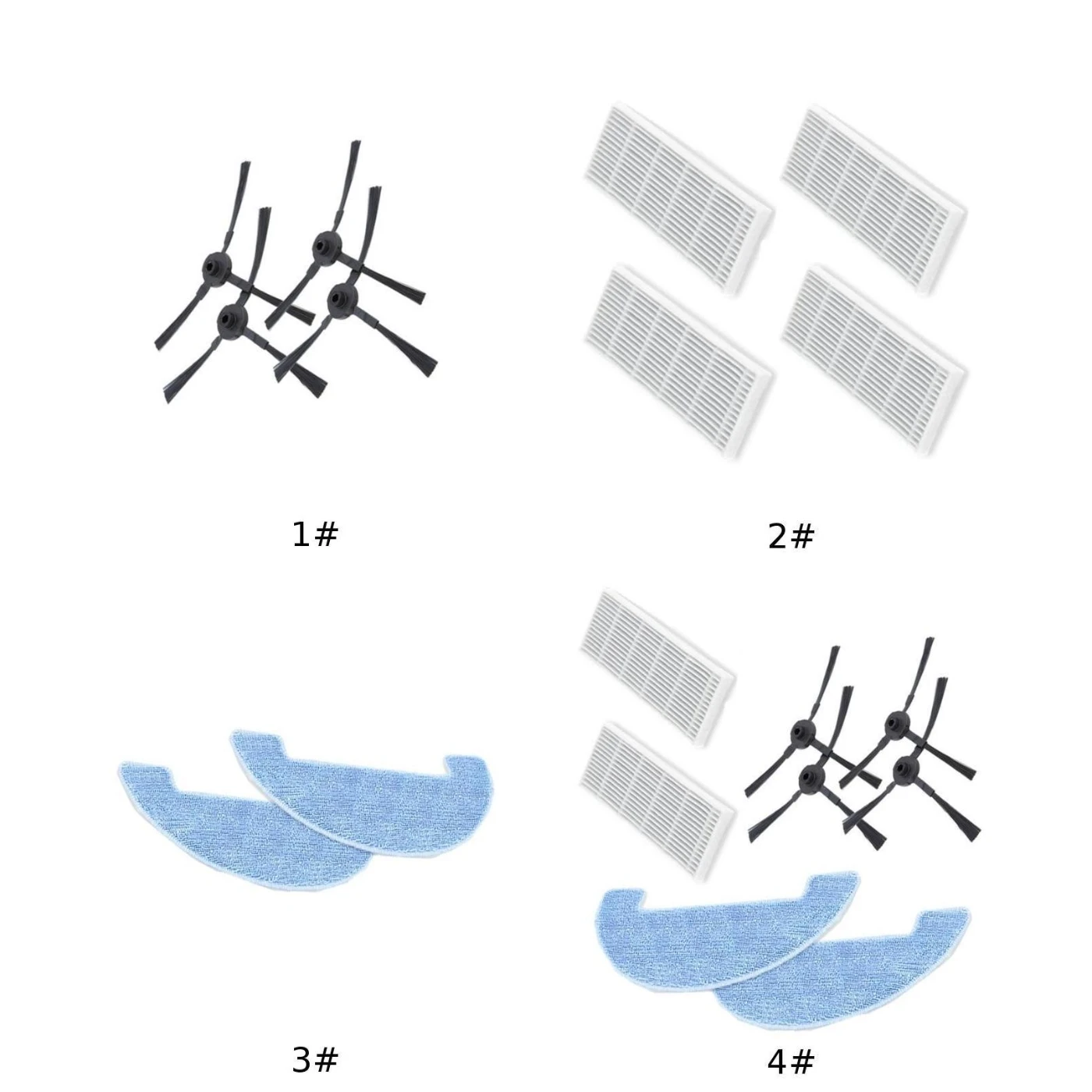 1#

2#

3#

4#