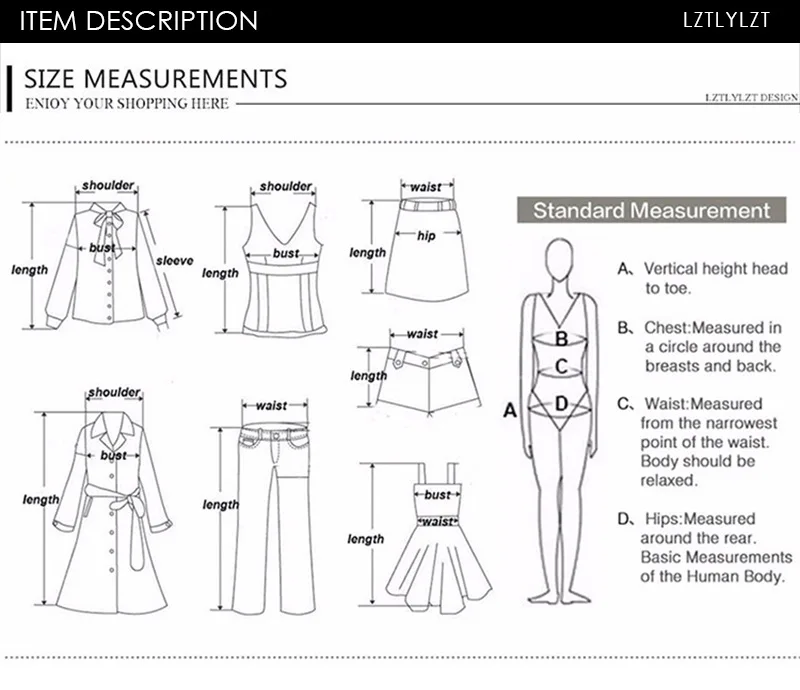 ITEM DESCRIPTION

LZTLYLZT

SIZE MEASUREMENTS

ENJOY YOUR SHOPPING HERE

LZTLYLZT DESIGN

shoulder
bust
sleeve
length

shoulder
bust
length

waist
hip
length

waist
length

shoulder
bust
length

waist
length

bust
waist
length

Standard Measurement

A

B

C

D

A、Vertical height head to toe.

B、Chest:Measured in a circle around the breasts and back.

C、Waist:Measured from the narrowest point of the waist. Body should be relaxed.

D、Hips:Measured around the rear. Basic Measurements of the Human Body.